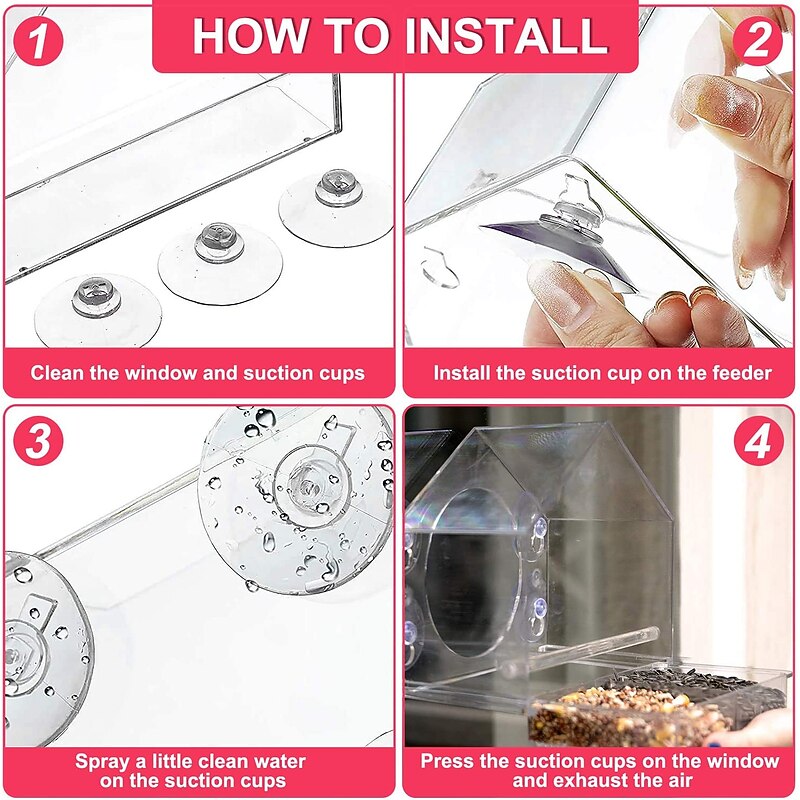 HOW TO INSTALL

1

Clean the window and suction cups

2

Install the suction cup on the feeder

3

Spray a little clean water on the suction cups

4

Press the suction cups on the window and exhaust the air