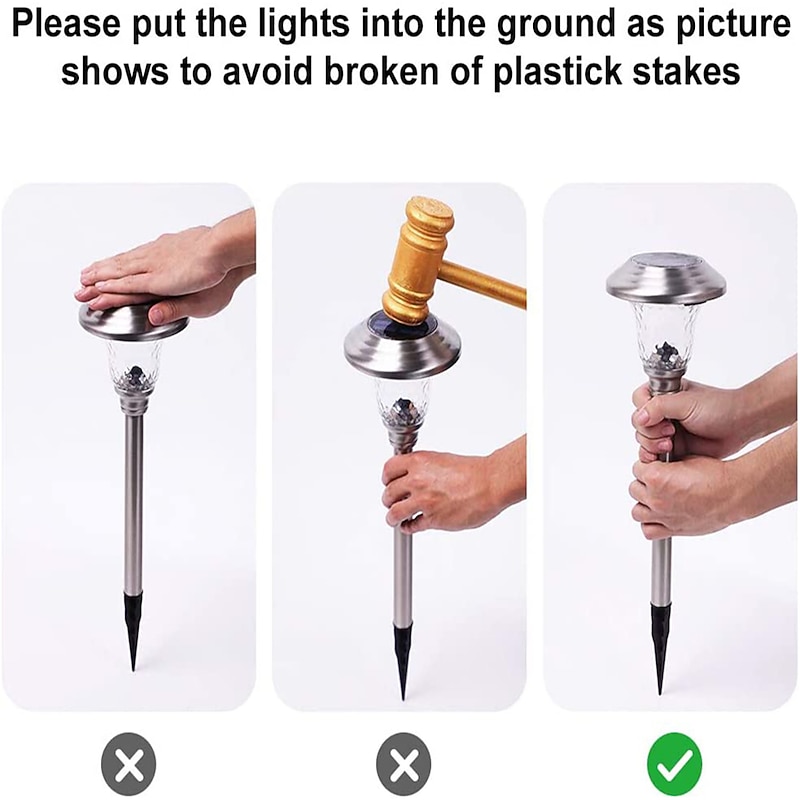 Please put the lights into the ground as picture shows to avoid broken of plastick stakes