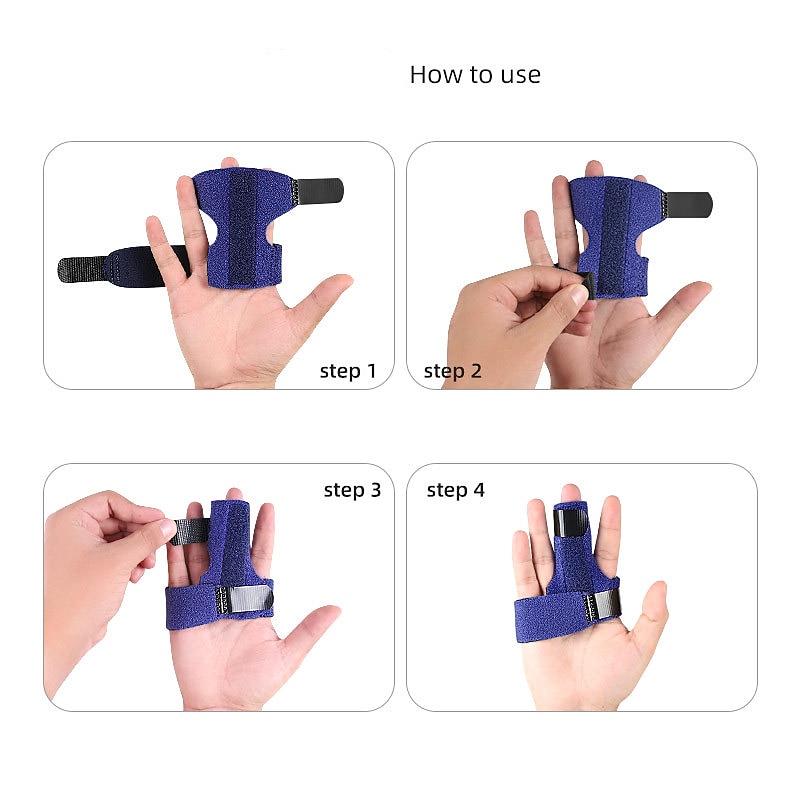 How to use

step 1

step 2

step 3

step 4