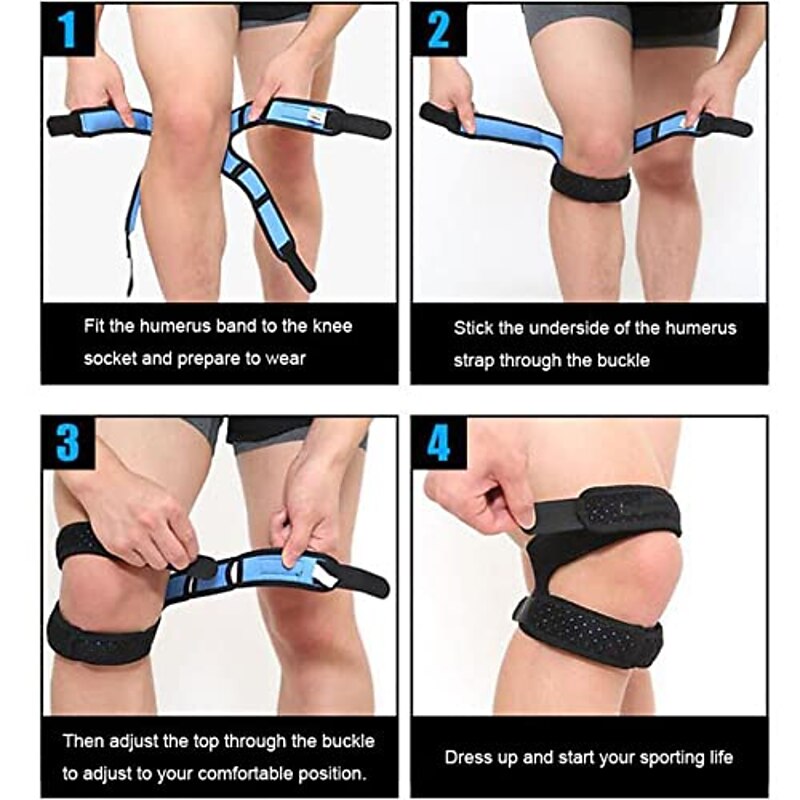 1

Fit the humerus band to the knee socket and prepare to wear

2

Stick the underside of the humerus strap through the buckle

3

Then adjust the top through the buckle to adjust to your comfortable position.

4

Dress up and start your sporting life