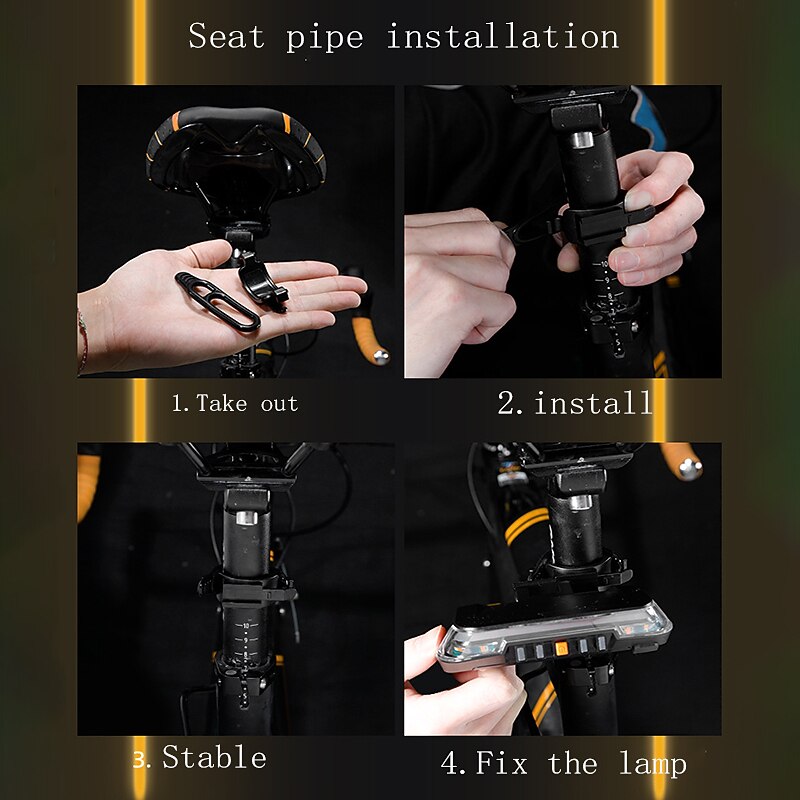 Seat pipe installation

1. Take out

2. install

3. Stable

4. Fix the lamp