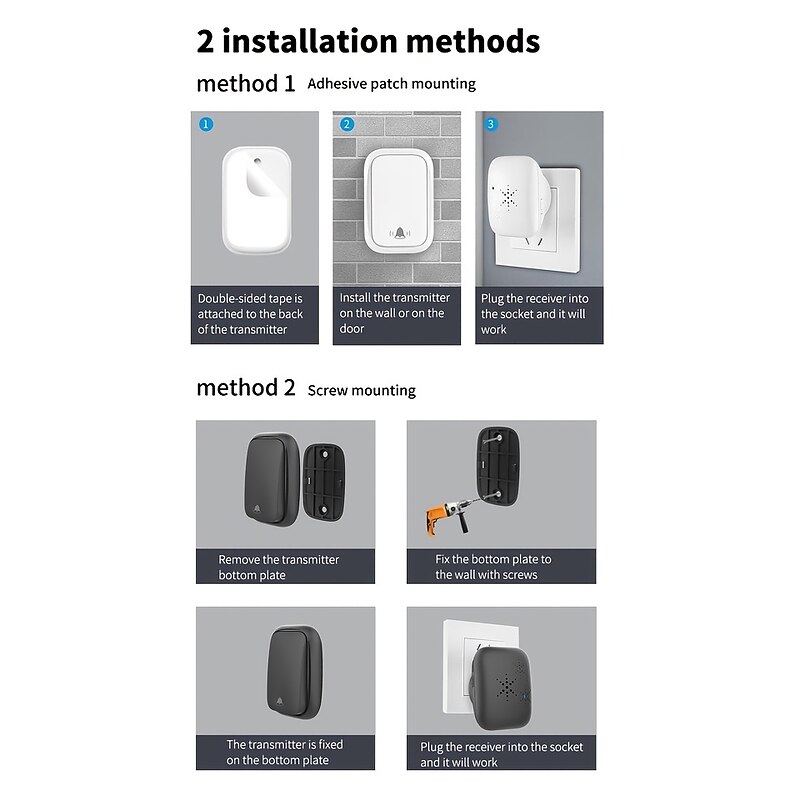 2 installation methods

method 1 Adhesive patch mounting

1

Double-sided tape is attached to the back of the transmitter

2

Install the transmitter on the wall or on the door

3

Plug the receiver into the socket and it will work

method 2 Screw mounting

Remove the transmitter bottom plate

Fix the bottom plate to the wall with screws

The transmitter is fixed on the bottom plate

Plug the receiver into the socket and it will work