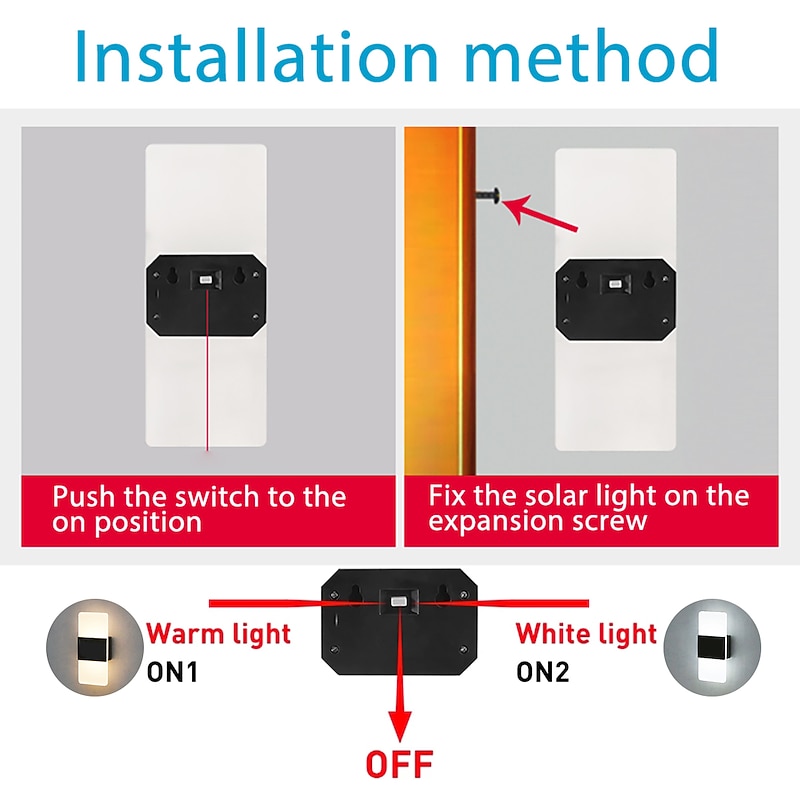 Installation method

Push the switch to the on position

Fix the solar light on the expansion screw

Warm light
ON1

White light
ON2

OFF