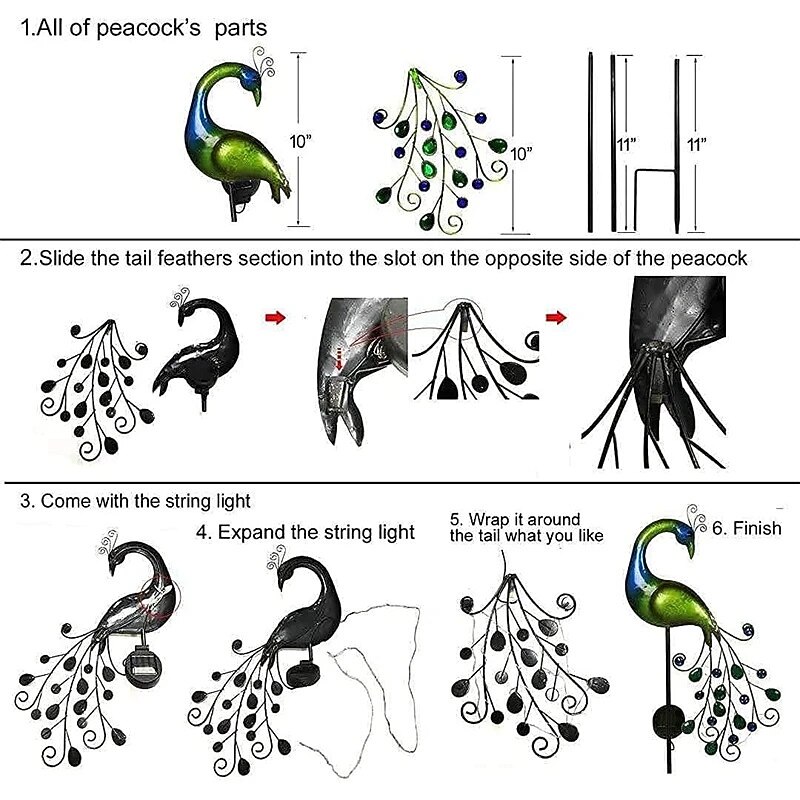 1.All of peacock's parts

10"

10"

11"

11"

2.Slide the tail feathers section into the slot on the opposite side of the peacock

3. Come with the string light

4. Expand the string light

5. Wrap it around the tail what you like

6. Finish