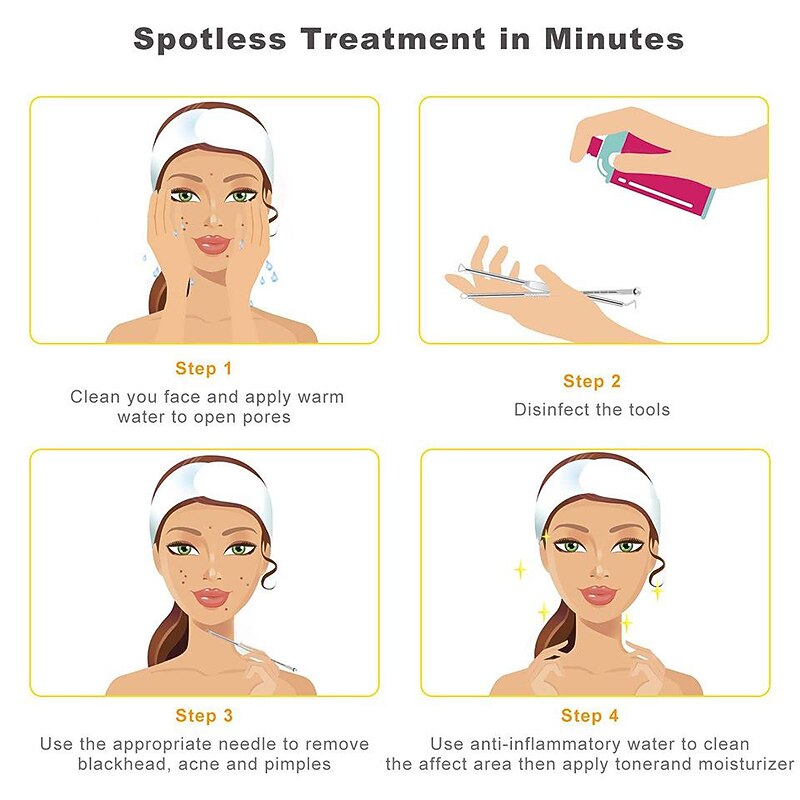 Spotless Treatment in Minutes

Step 1
Clean you face and apply warm water to open pores

Step 2
Disinfect the tools

Step 3
Use the appropriate needle to remove blackhead, acne and pimples

Step 4
Use anti-inflammatory water to clean the affect area then apply tonerand moisturizer