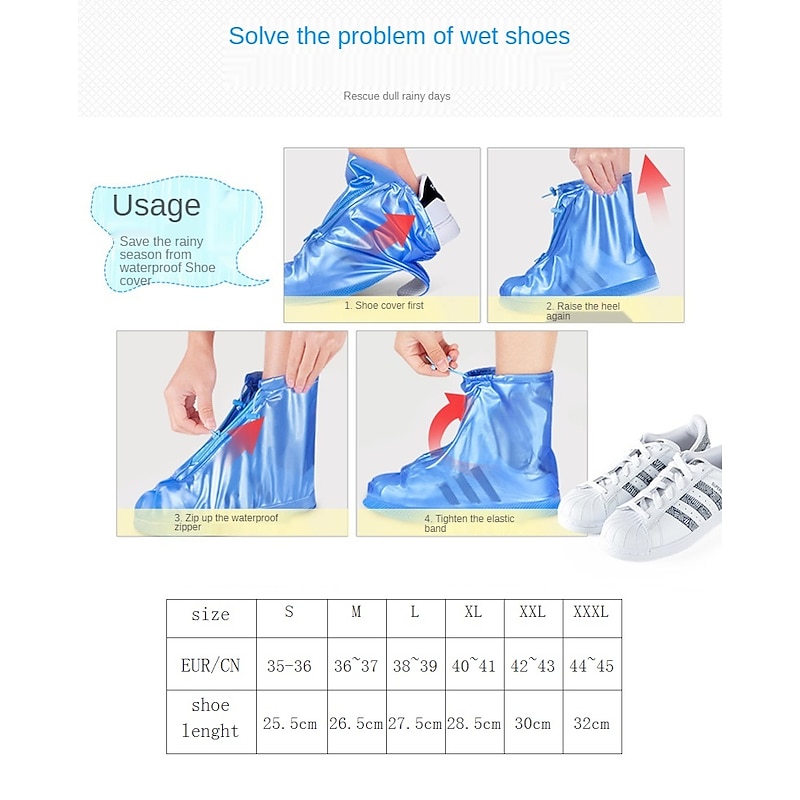 Solve the problem of wet shoes

Rescue dull rainy days

Usage

Save the rainy season from waterproof Shoe cover

1. Shoe cover first

2. Raise the heel again

3. Zip up the waterproof zipper

4. Tighten the elastic band

| size | S | M | L | XL | XXL | XXXL |
|---|---|---|---|---|---|---|
| EUR/CN | 35-36 | 36~37 | 38~39 | 40~41 | 42~43 | 44~45 |
| shoe lenght | 25.5cm | 26.5cm | 27.5cm | 28.5cm | 30cm | 32cm |