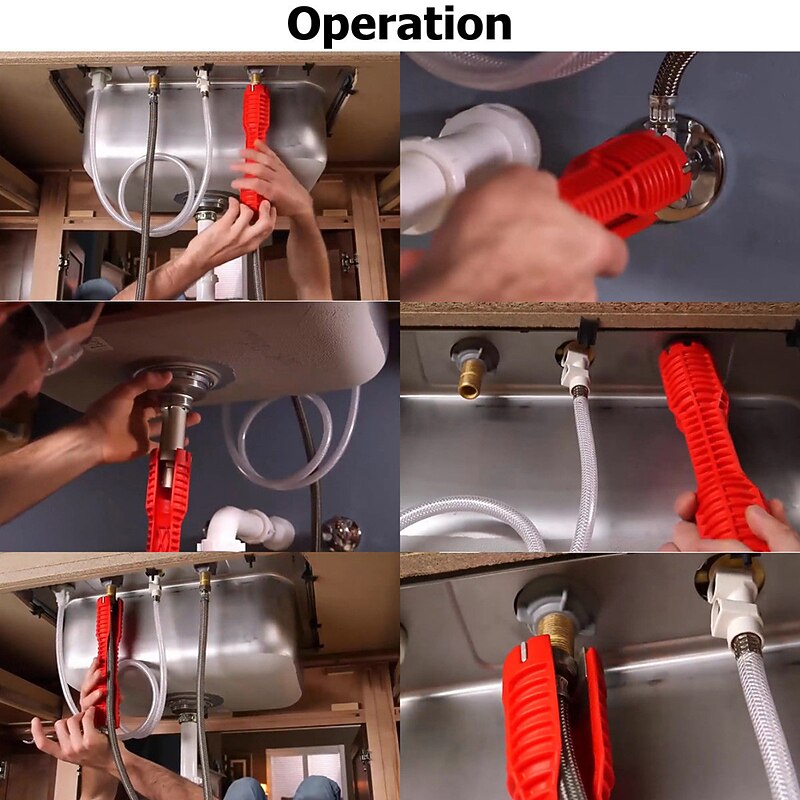 Operation