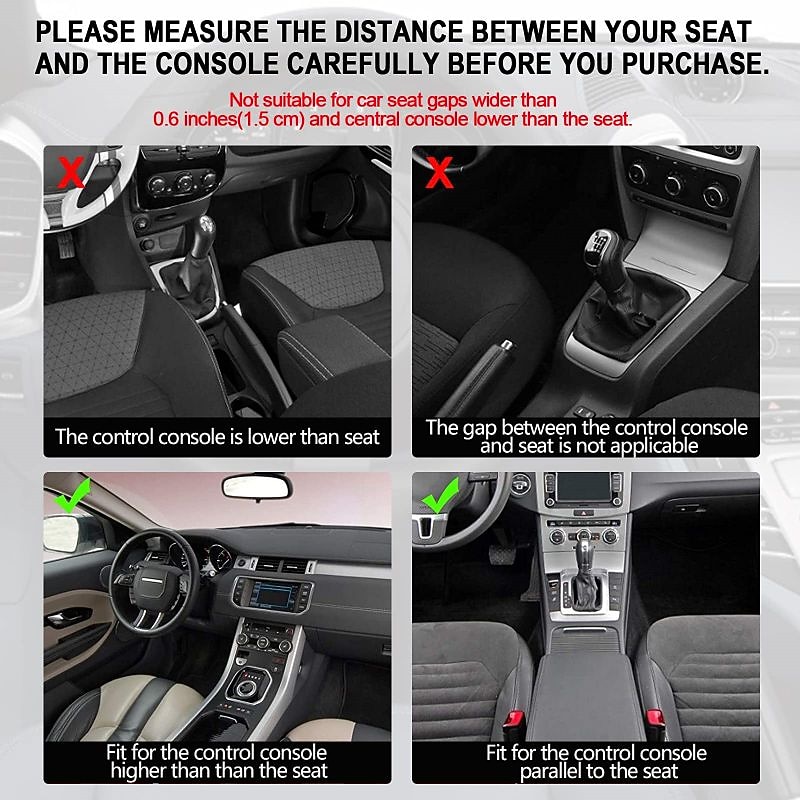 PLEASE MEASURE THE DISTANCE BETWEEN YOUR SEAT AND THE CONSOLE CAREFULLY BEFORE YOU PURCHASE.

Not suitable for car seat gaps wider than 0.6 inches(1.5 cm) and central console lower than the seat.

The control console is lower than seat

The gap between the control console and seat is not applicable

Fit for the control console higher than than the seat

Fit for the control console parallel to the seat