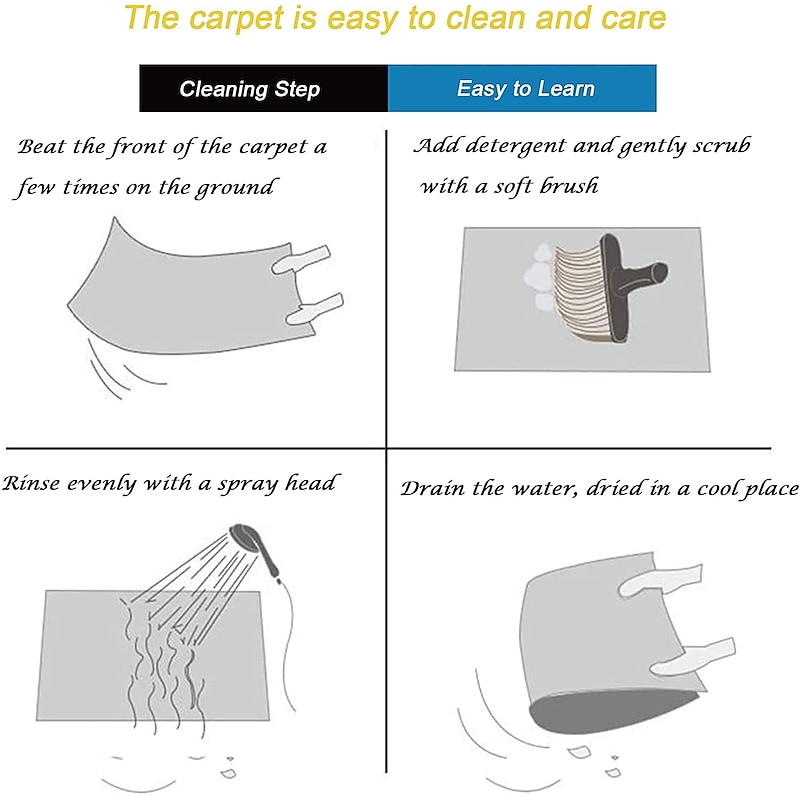 The carpet is easy to clean and care

Cleaning Step

Easy to Learn

Beat the front of the carpet a few times on the ground

Add detergent and gently scrub with a soft brush

Rinse evenly with a spray head

Drain the water, dried in a cool place