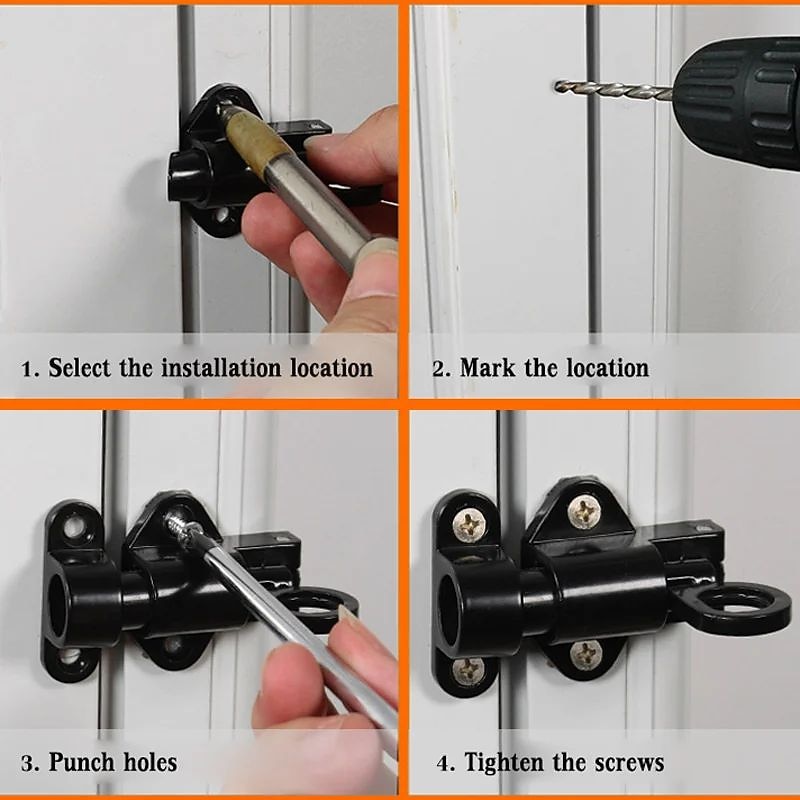 1. Select the installation location

2. Mark the location

3. Punch holes

4. Tighten the screws