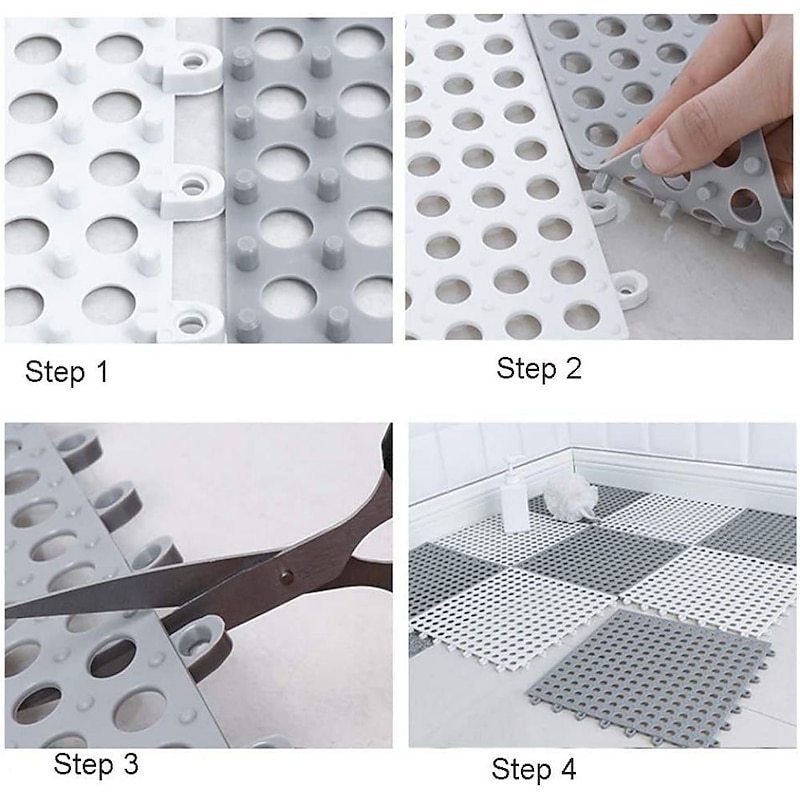 Step 1

Step 2

Step 3

Step 4