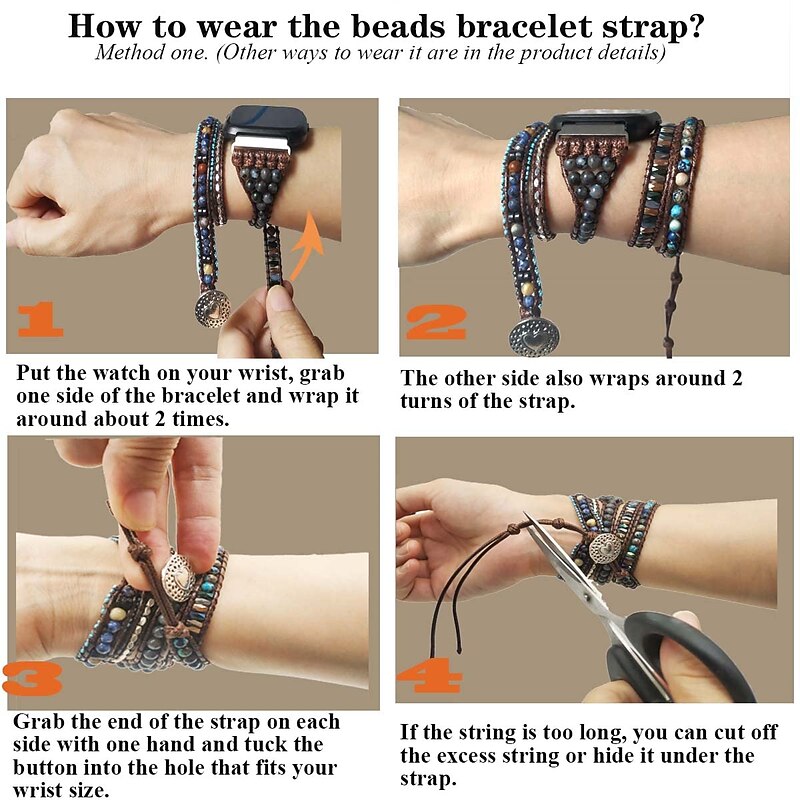 How to wear the beads bracelet strap?
Method one. (Other ways to wear it are in the product details)

1

Put the watch on your wrist, grab one side of the bracelet and wrap it around about 2 times.

2

The other side also wraps around 2 turns of the strap.

3

Grab the end of the strap on each side with one hand and tuck the button into the hole that fits your wrist size.

4

If the string is too long, you can cut off the excess string or hide it under the strap.