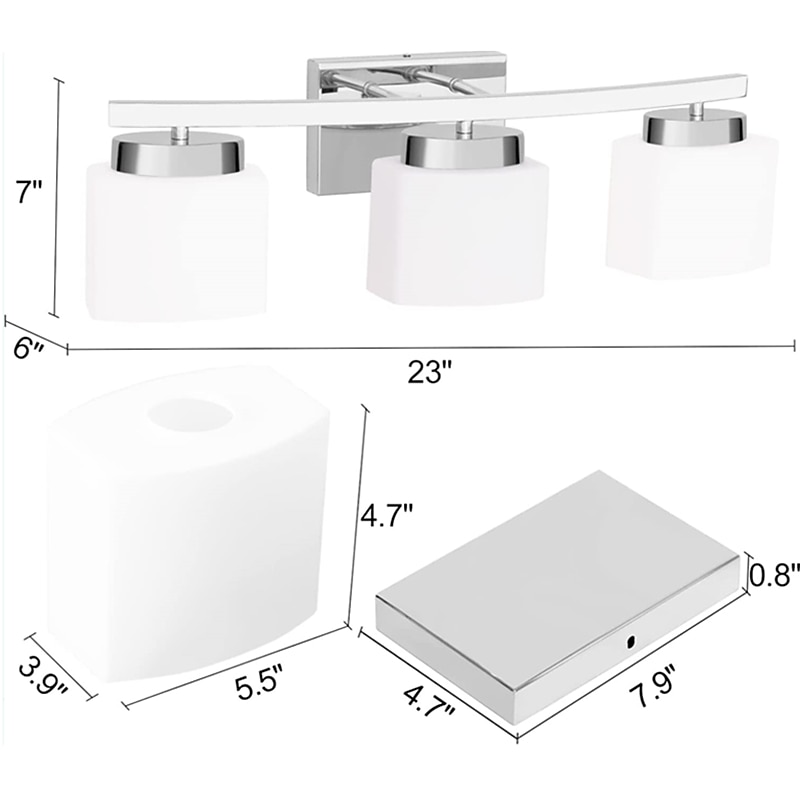 7"
6"
23"
4.7"
3.9"
5.5"
0.8"
4.7"
7.9"