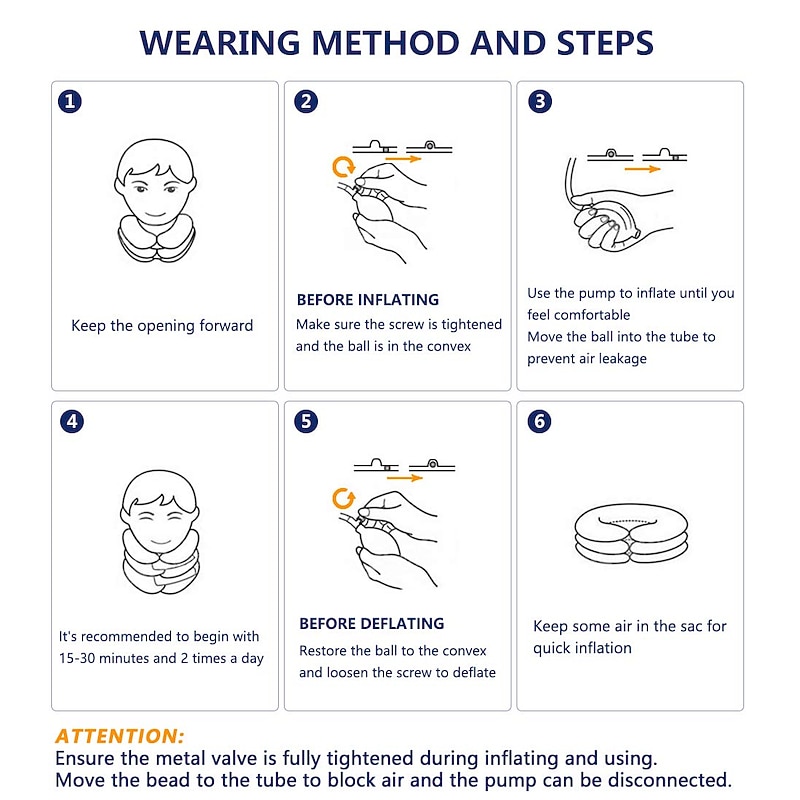 WEARING METHOD AND STEPS

1

Keep the opening forward

2

BEFORE INFLATING
Make sure the screw is tightened and the ball is in the convex

3

Use the pump to inflate until you feel comfortable
Move the ball into the tube to prevent air leakage

4

It's recommended to begin with 15-30 minutes and 2 times a day

5

BEFORE DEFLATING
Restore the ball to the convex and loosen the screw to deflate

6

Keep some air in the sac for quick inflation

ATTENTION:
Ensure the metal valve is fully tightened during inflating and using.
Move the bead to the tube to block air and the pump can be disconnected.