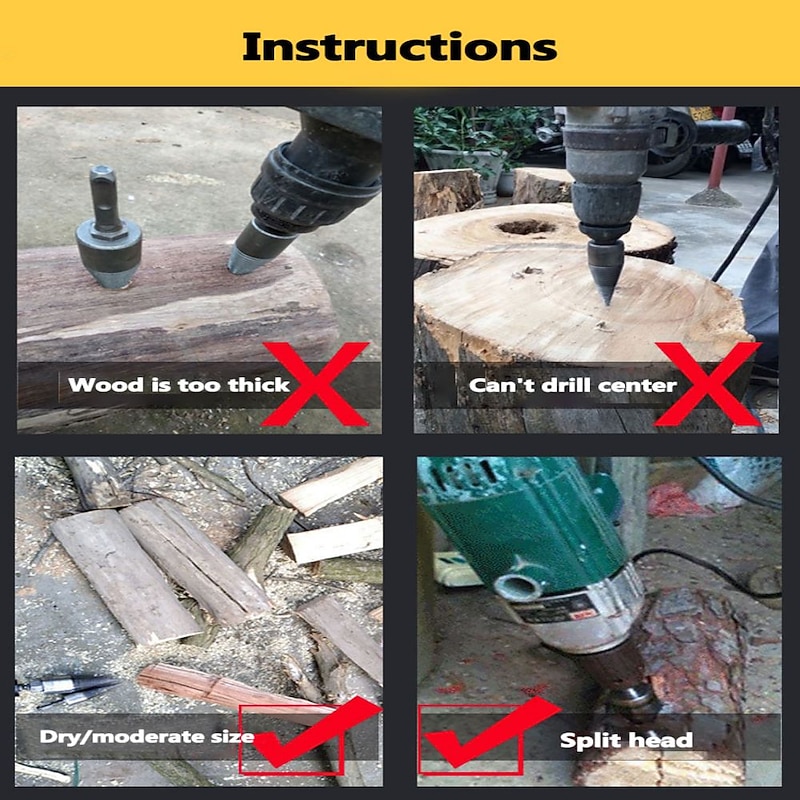 Instructions

Wood is too thick

Can't drill center

Dry/moderate size

Split head