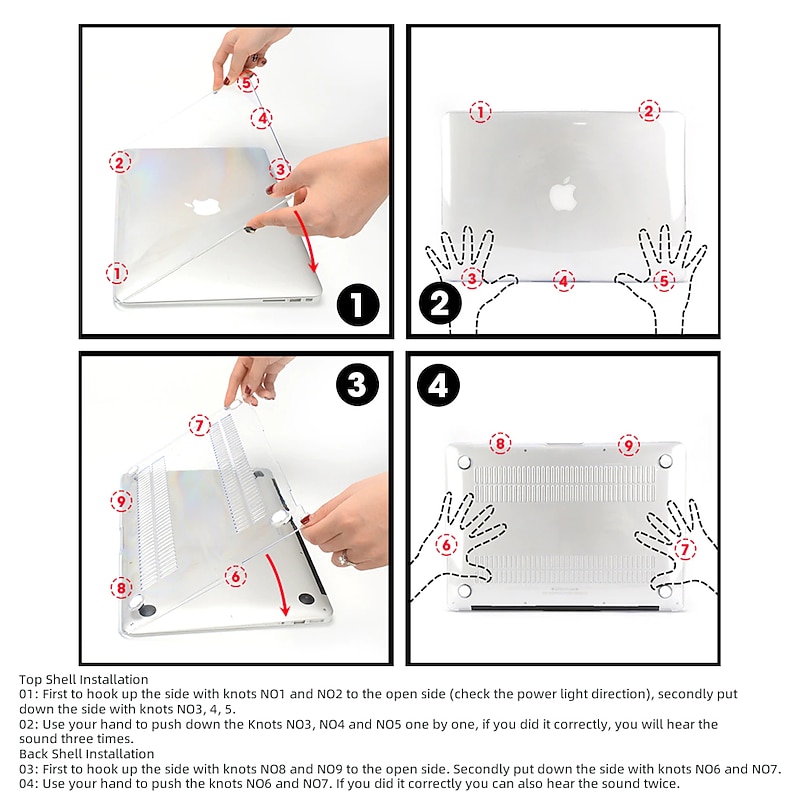 5
4
2
3
1
1

1
2
3
4
5
2

3
7
9
6
8

4
8
9
6
7

Top Shell Installation
01: First to hook up the side with knots NO1 and NO2 to the open side (check the power light direction), secondly put down the side with knots NO3, 4, 5.
02: Use your hand to push down the Knots NO3, NO4 and NO5 one by one, if you did it correctly, you will hear the sound three times.
Back Shell Installation
03: First to hook up the side with knots NO8 and NO9 to the open side. Secondly put down the side with knots NO6 and NO7.
04: Use your hand to push the knots NO6 and NO7. If you did it correctly you can also hear the sound twice.