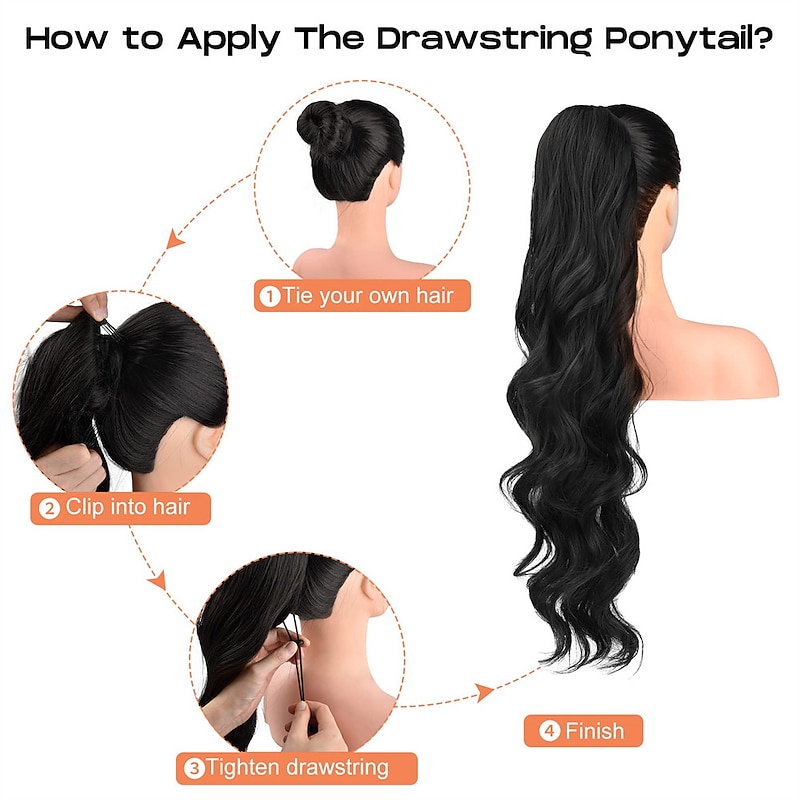 How to Apply The Drawstring Ponytail?

1 Tie your own hair

2 Clip into hair

3 Tighten drawstring

4 Finish