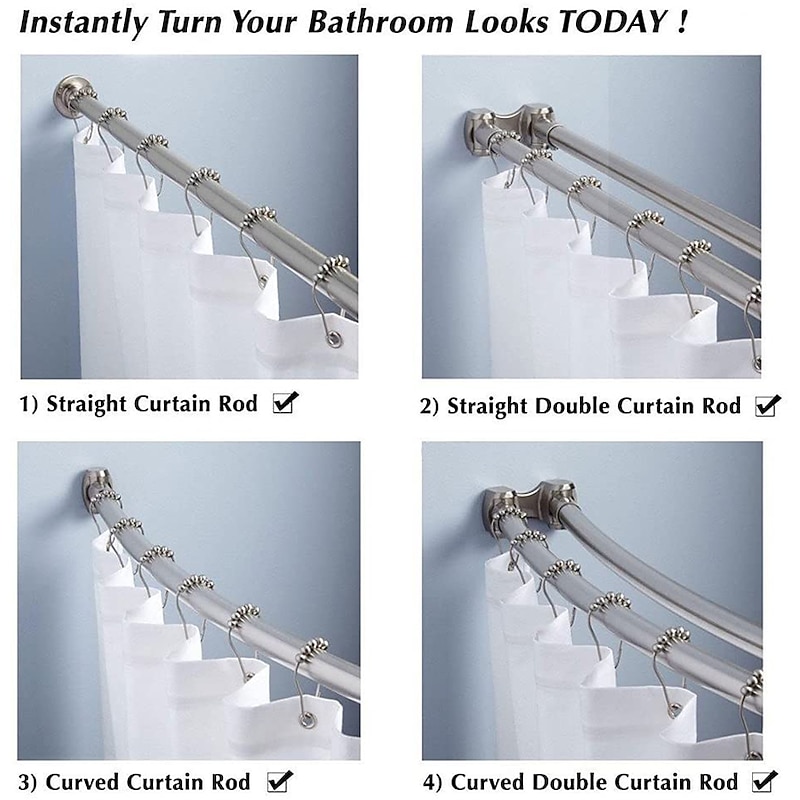 Instantly Turn Your Bathroom Looks TODAY !

1) Straight Curtain Rod ✔

2) Straight Double Curtain Rod ✔

3) Curved Curtain Rod ✔

4) Curved Double Curtain Rod ✔