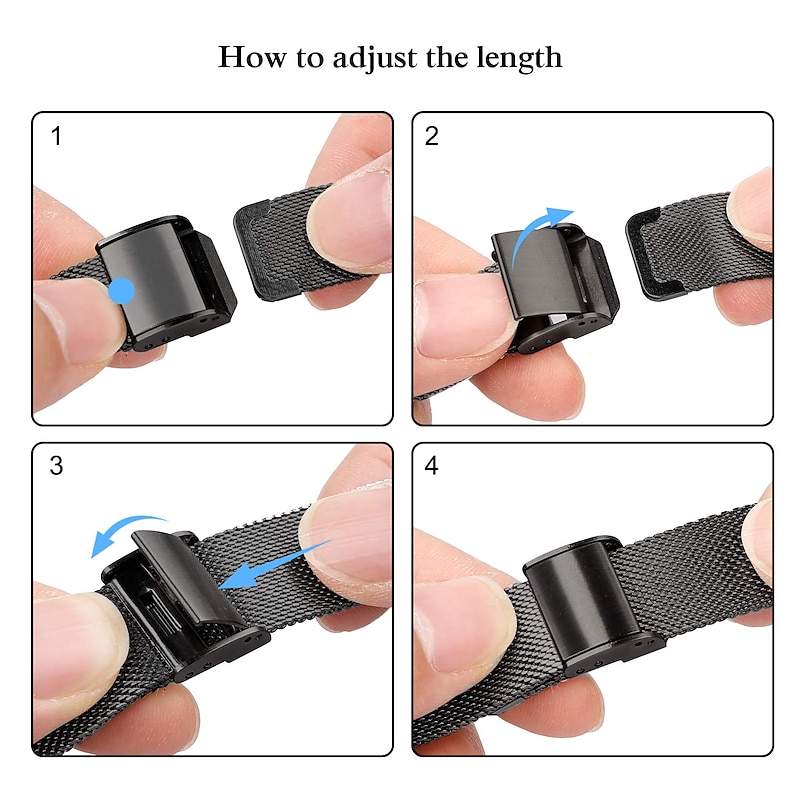 How to adjust the length

1

2

3

4