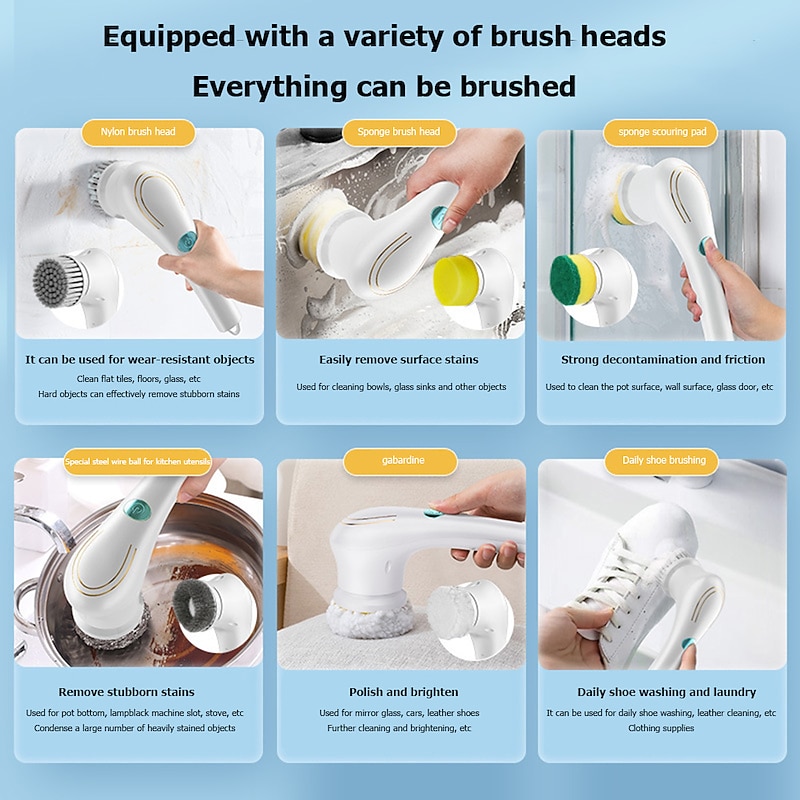 Equipped with a variety of brush heads
Everything can be brushed

Nylon brush head

It can be used for wear-resistant objects

Clean flat tiles, floors, glass, etc
Hard objects can effectively remove stubborn stains

Sponge brush head

Easily remove surface stains

Used for cleaning bowls, glass sinks and other objects

sponge scouring pad

Strong decontamination and friction

Used to clean the pot surface, wall surface, glass door, etc

Special steel wire ball for kitchen utensils

Remove stubborn stains

Used for pot bottom, lampblack machine slot, stove, etc
Condense a large number of heavily stained objects

gabardine

Polish and brighten

Used for mirror glass, cars, leather shoes
Further cleaning and brightening, etc

Daily shoe brushing

Daily shoe washing and laundry

It can be used for daily shoe washing, leather cleaning, etc
Clothing supplies