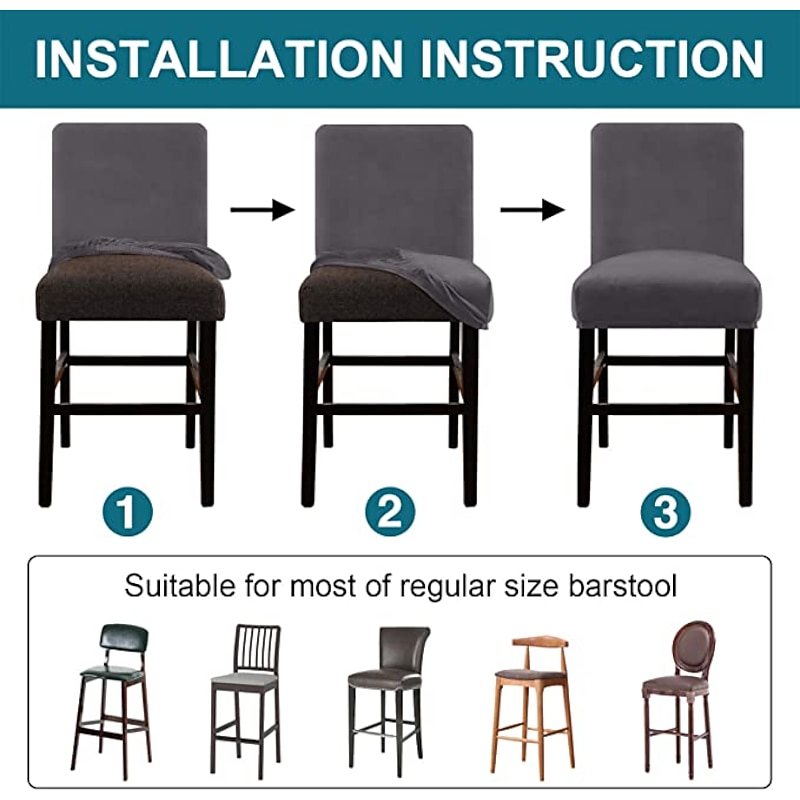 INSTALLATION INSTRUCTION

1

2

3

Suitable for most of regular size barstool