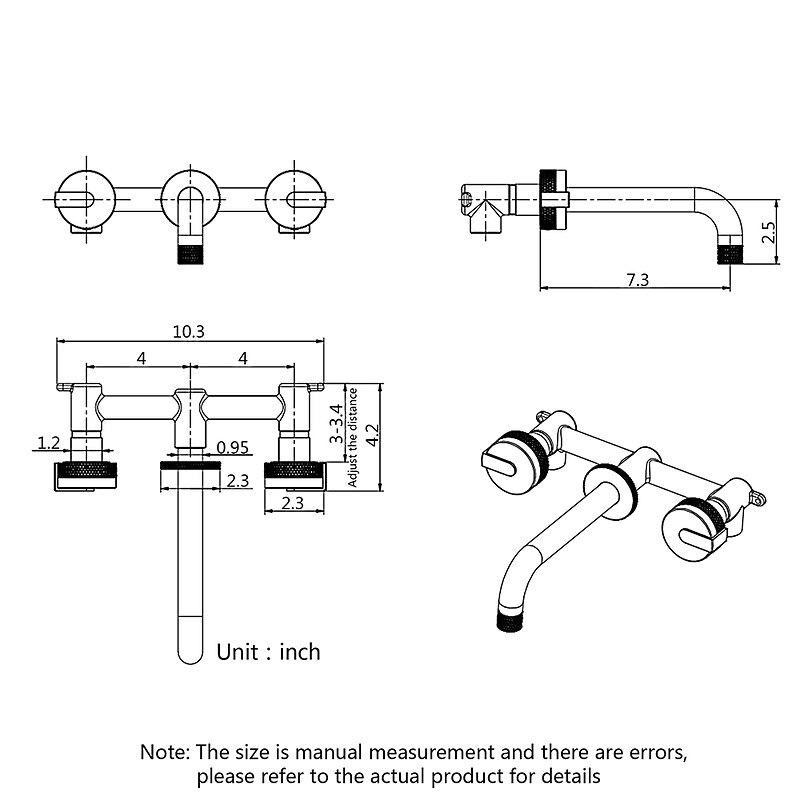 2.5

7.3

10.3

4

4

1.2

0.95

2.3

2.3

3-3.4

Adjust the distance

4.2

Unit : inch

Note: The size is manual measurement and there are errors, please refer to the actual product for details