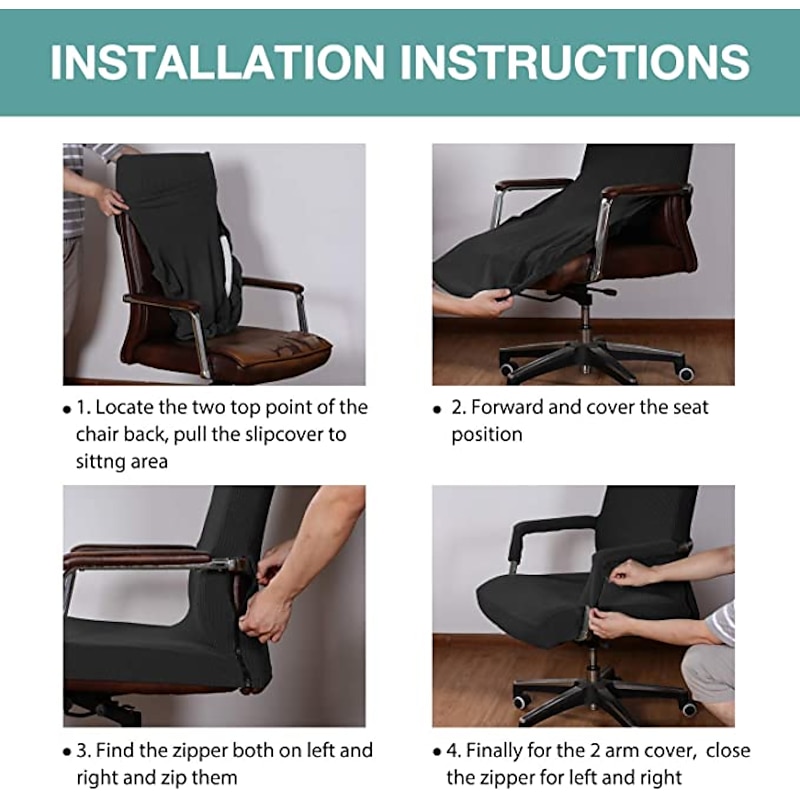 INSTALLATION INSTRUCTIONS

• 1. Locate the two top point of the chair back, pull the slipcover to sittng area

• 2. Forward and cover the seat position

• 3. Find the zipper both on left and right and zip them

• 4. Finally for the 2 arm cover, close the zipper for left and right