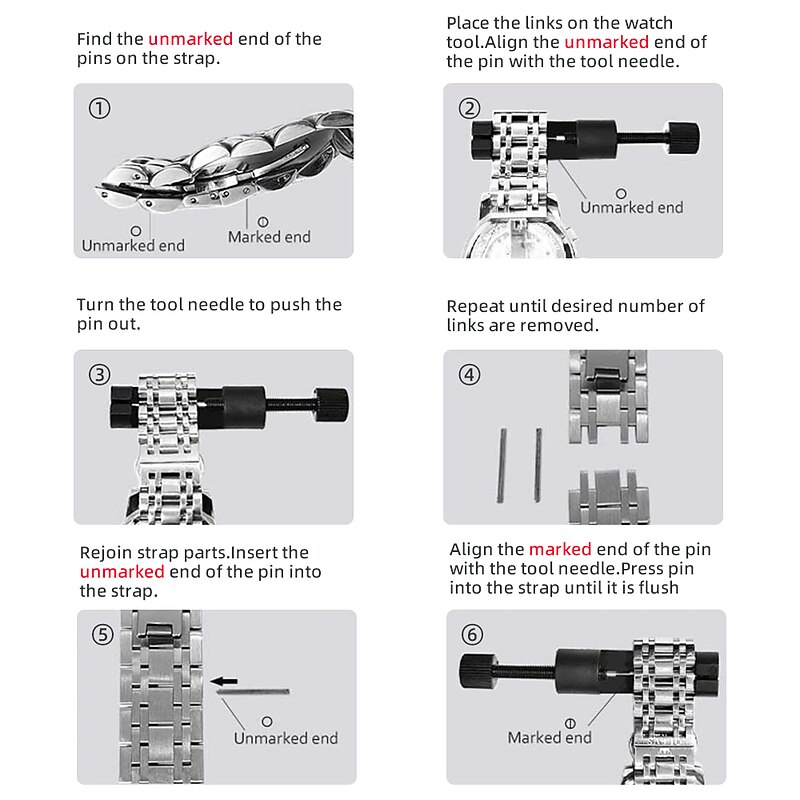 Find the unmarked end of the pins on the strap.

①

Unmarked end

Marked end

Place the links on the watch tool.Align the unmarked end of the pin with the tool needle.

②

Unmarked end

Turn the tool needle to push the pin out.

③

Repeat until desired number of links are removed.

④

Rejoin strap parts.Insert the unmarked end of the pin into the strap.

⑤

Unmarked end

Align the marked end of the pin with the tool needle.Press pin into the strap until it is flush

⑥

Marked end