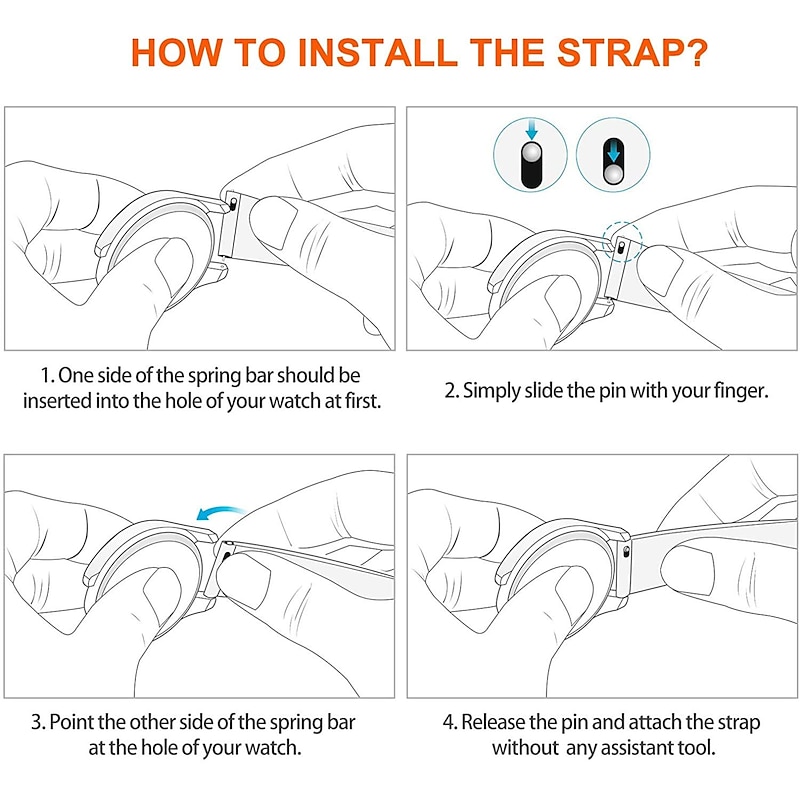 HOW TO INSTALL THE STRAP?

1. One side of the spring bar should be inserted into the hole of your watch at first.

2. Simply slide the pin with your finger.

3. Point the other side of the spring bar at the hole of your watch.

4. Release the pin and attach the strap without any assistant tool.