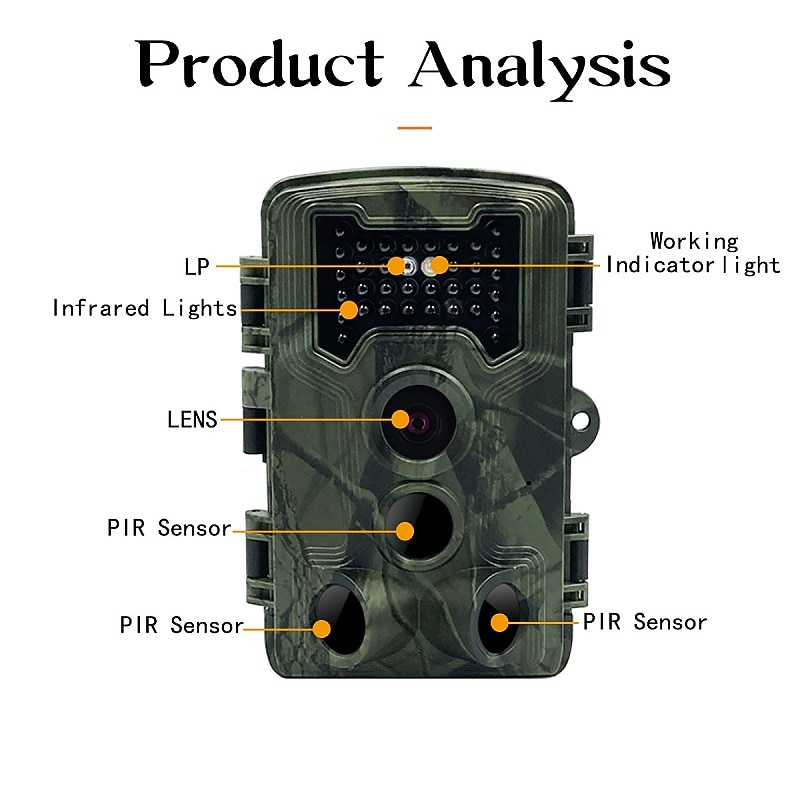 Product Analysis

LP

Working Indicator light

Infrared Lights

LENS

PIR Sensor

PIR Sensor

PIR Sensor