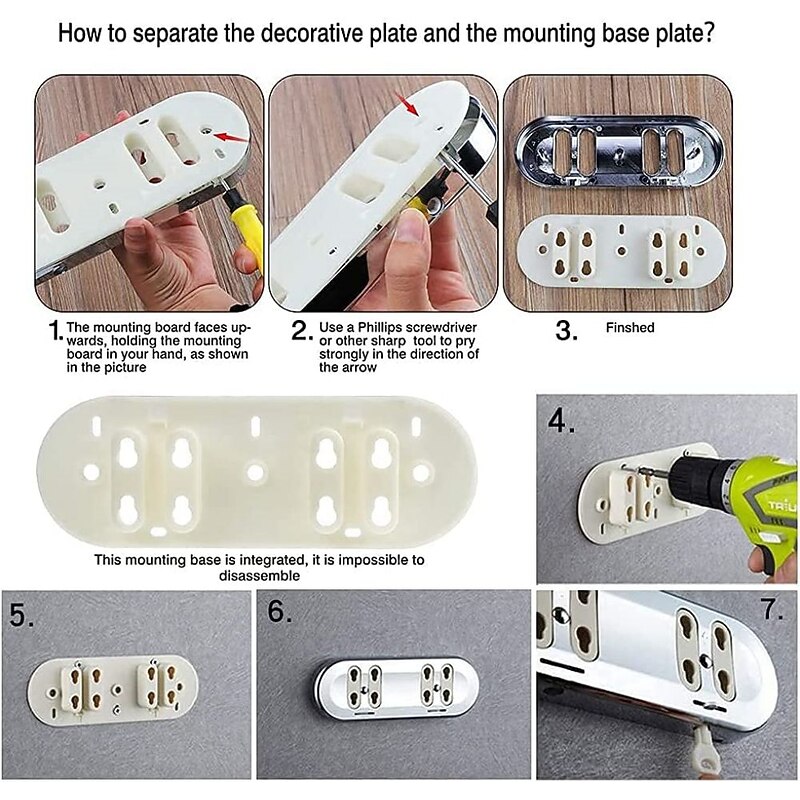 How to separate the decorative plate and the mounting base plate?

1. The mounting board faces upwards, holding the mounting board in your hand, as shown in the picture

2. Use a Phillips screwdriver or other sharp tool to pry strongly in the direction of the arrow

3. Finshed

This mounting base is integrated, it is impossible to disassemble

4.

TRIU

5.

6.

7.