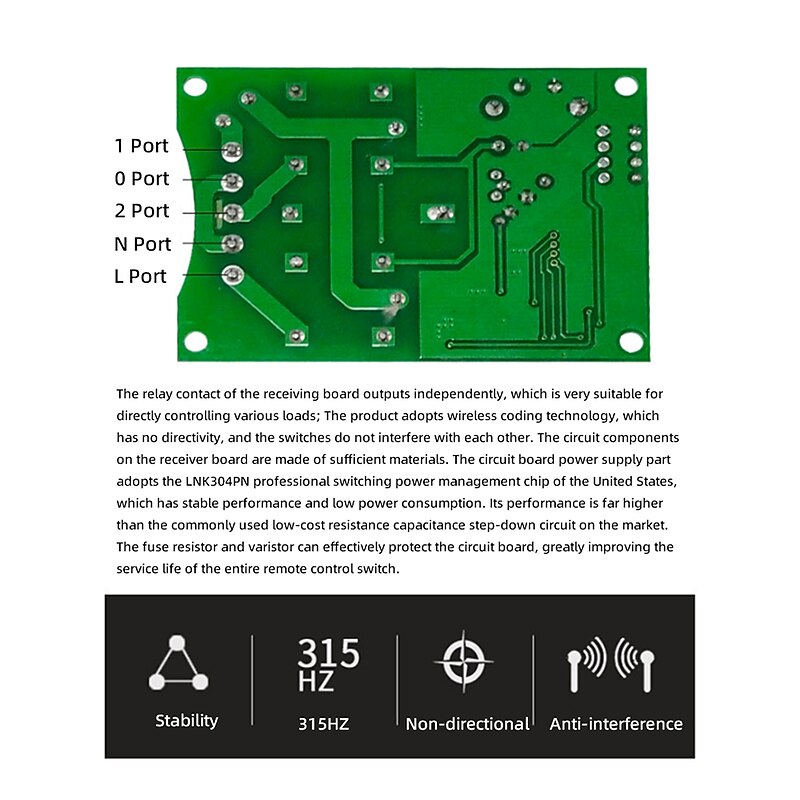 1 Port
0 Port
2 Port
N Port
L Port

The relay contact of the receiving board outputs independently, which is very suitable for directly controlling various loads; The product adopts wireless coding technology, which has no directivity, and the switches do not interfere with each other. The circuit components on the receiver board are made of sufficient materials. The circuit board power supply part adopts the LNK304PN professional switching power management chip of the United States, which has stable performance and low power consumption. Its performance is far higher than the commonly used low-cost resistance capacitance step-down circuit on the market. The fuse resistor and varistor can effectively protect the circuit board, greatly improving the service life of the entire remote control switch.

Stability

315 HZ

315HZ

Non-directional

Anti-interference