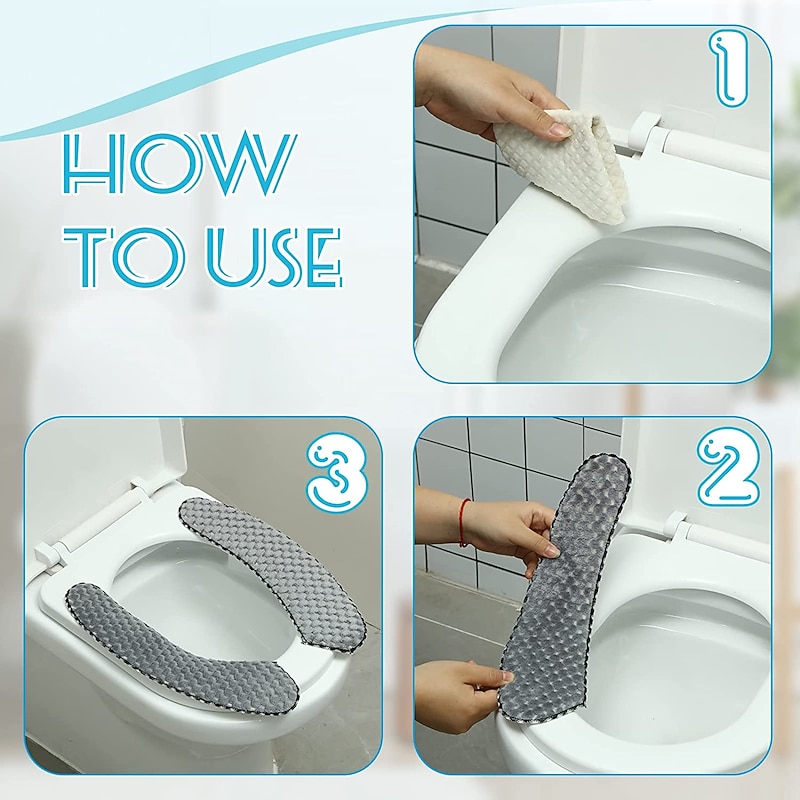 HOW TO USE

1

3

2