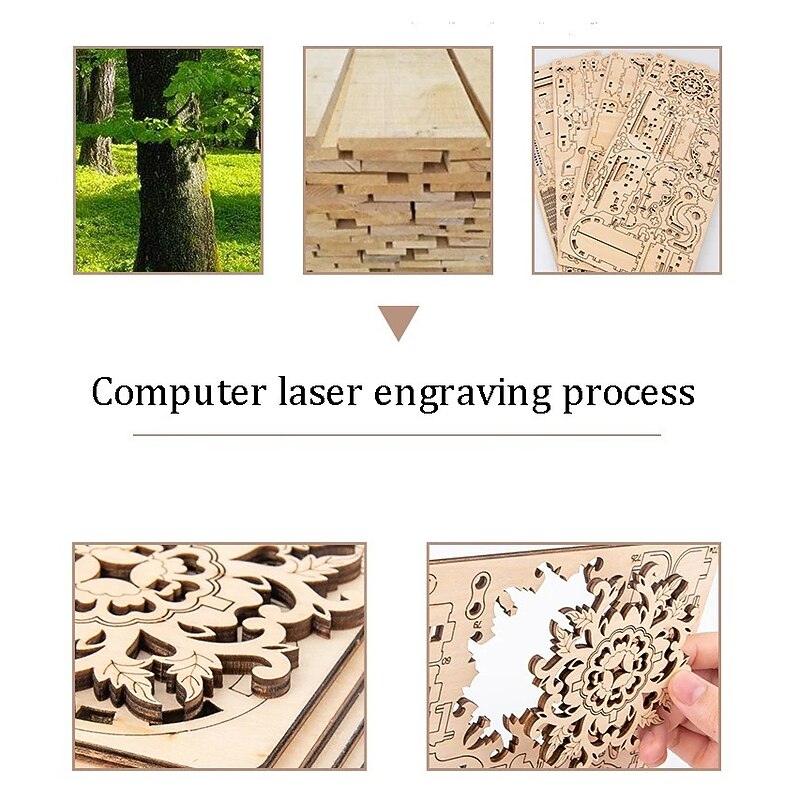 Computer laser engraving process