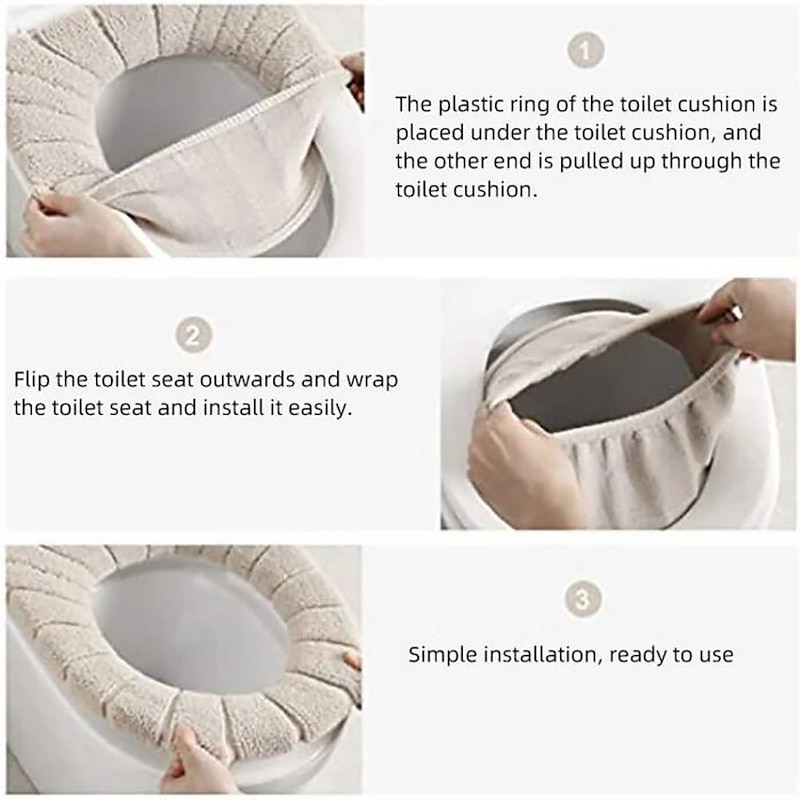 1

The plastic ring of the toilet cushion is placed under the toilet cushion, and the other end is pulled up through the toilet cushion.

2

Flip the toilet seat outwards and wrap the toilet seat and install it easily.

3

Simple installation, ready to use