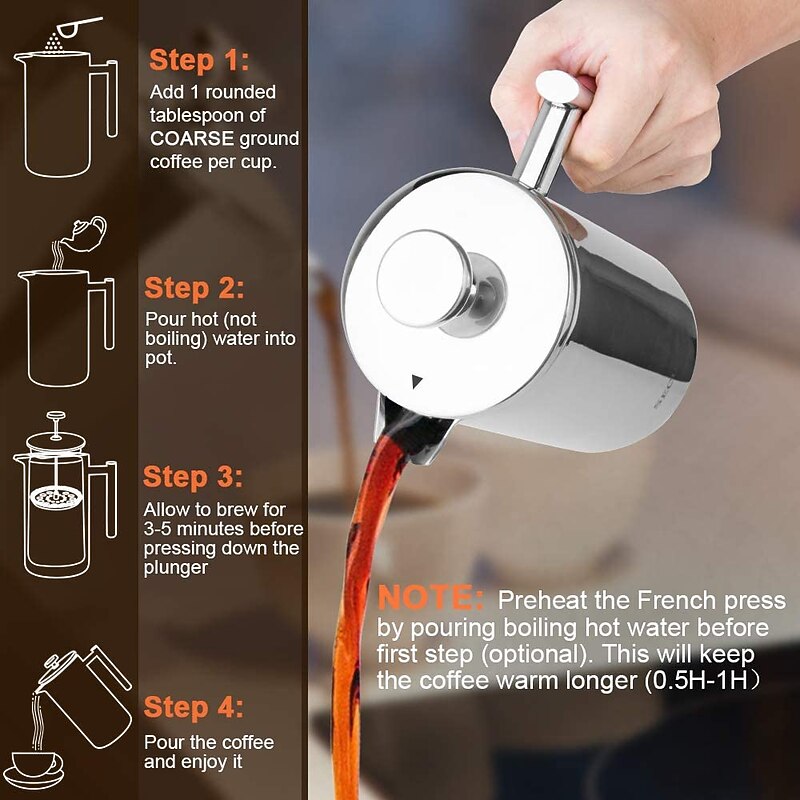 Step 1:
Add 1 rounded tablespoon of COARSE ground coffee per cup.

Step 2:
Pour hot (not boiling) water into pot.

Step 3:
Allow to brew for 3-5 minutes before pressing down the plunger

Step 4:
Pour the coffee and enjoy it

NOTE: Preheat the French press by pouring boiling hot water before first step (optional). This will keep the coffee warm longer (0.5H-1H)