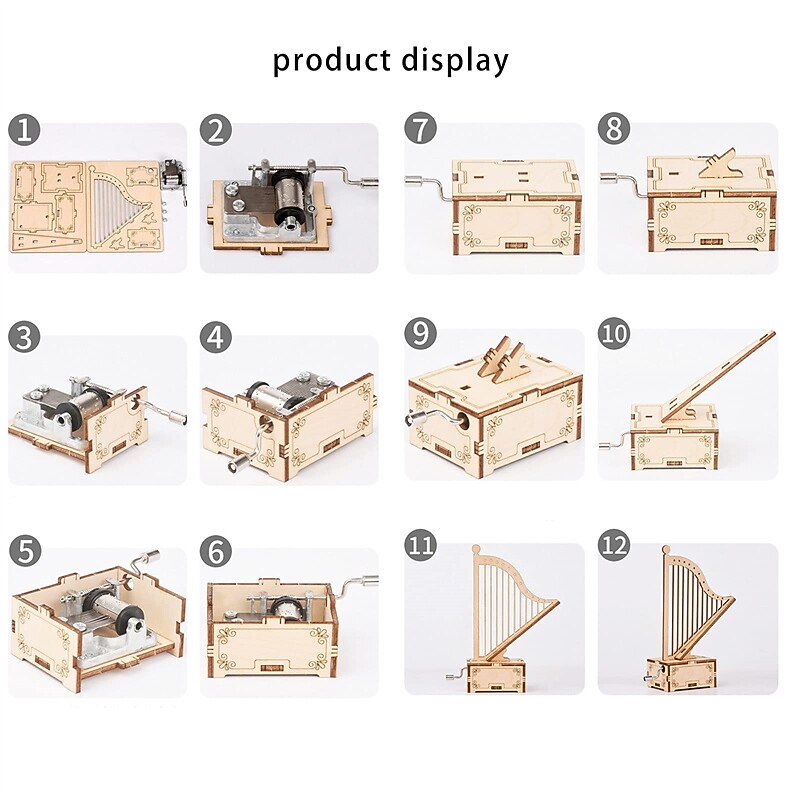 product display

1

2

7

8

3

4

9

10

5

6

11

12