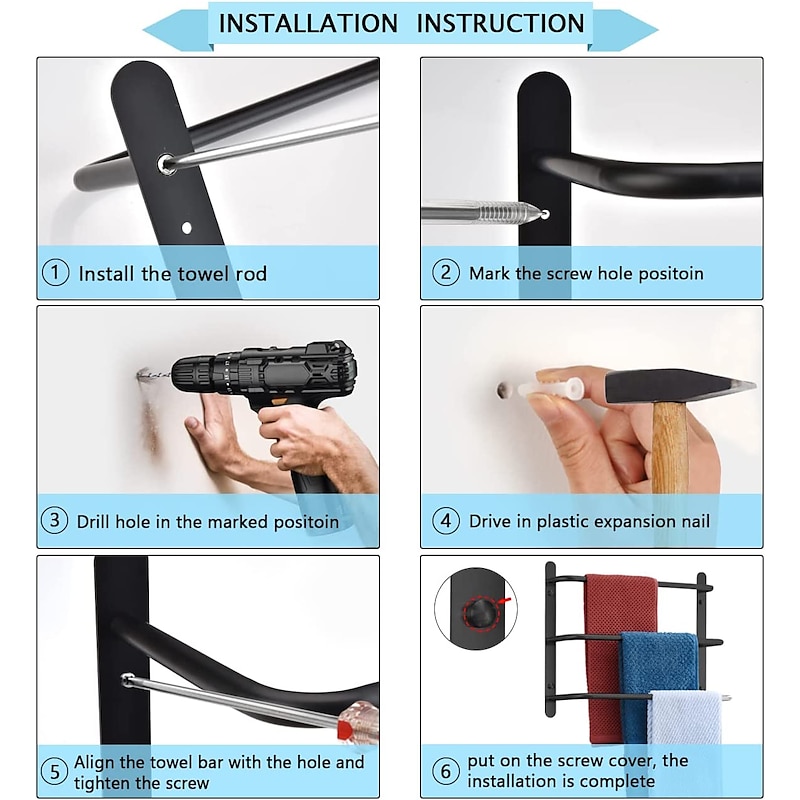 INSTALLATION INSTRUCTION

① Install the towel rod

② Mark the screw hole positoin

③ Drill hole in the marked positoin

④ Drive in plastic expansion nail

⑤ Align the towel bar with the hole and tighten the screw

⑥ put on the screw cover, the installation is complete