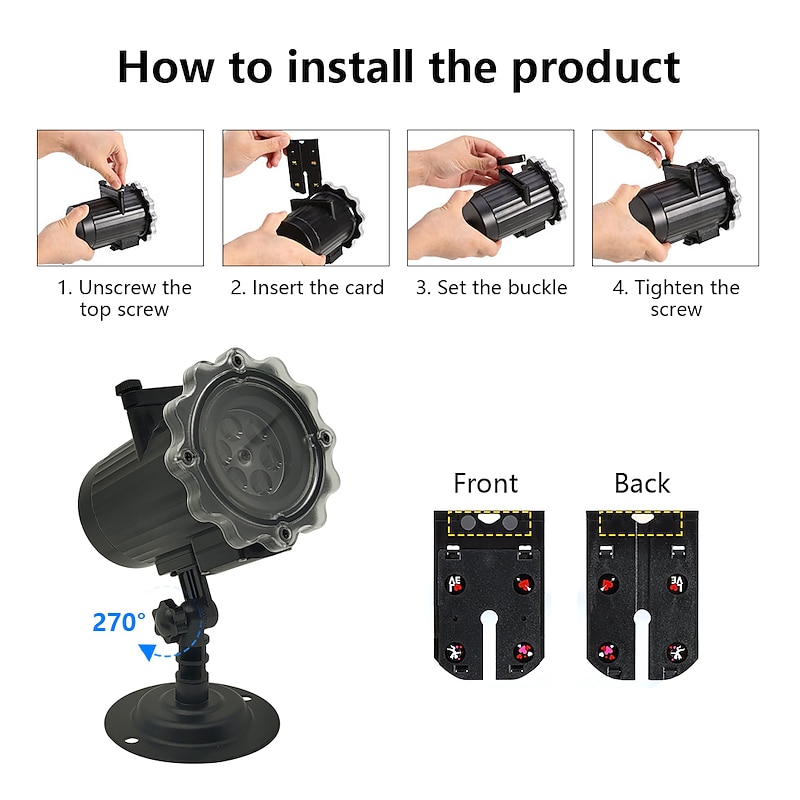 How to install the product

1. Unscrew the top screw

2. Insert the card

3. Set the buckle

4. Tighten the screw

270°

Front

Back