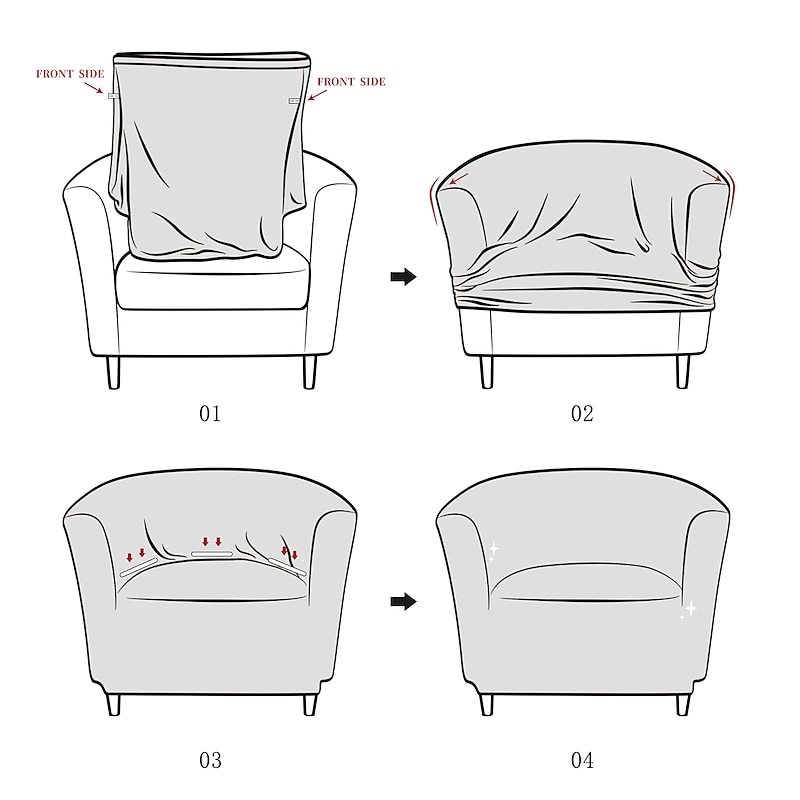 FRONT SIDE
FRONT SIDE

01

02

03

04