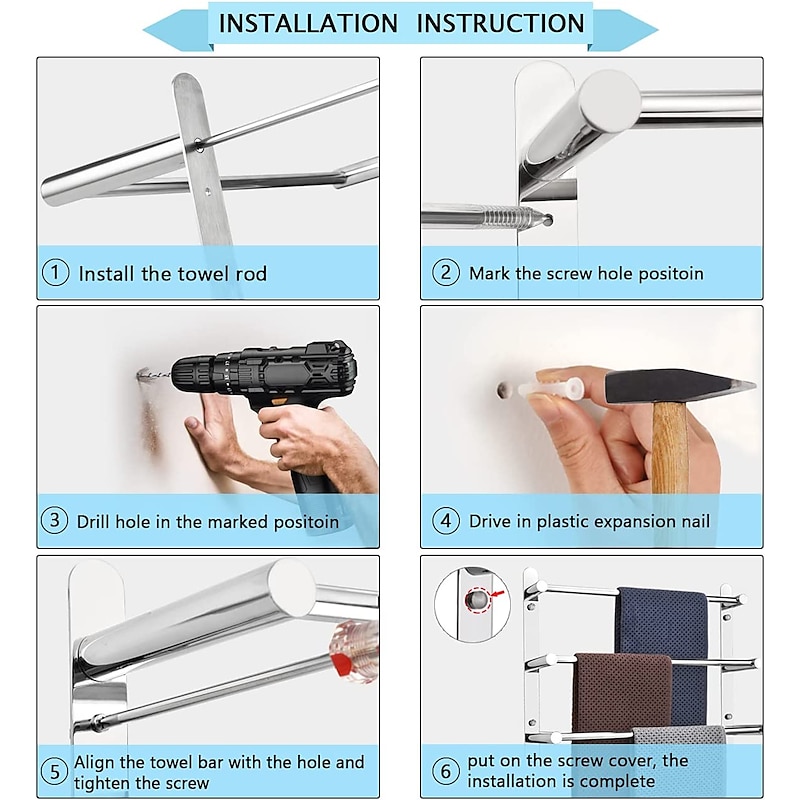 INSTALLATION INSTRUCTION

① Install the towel rod

② Mark the screw hole positoin

③ Drill hole in the marked positoin

④ Drive in plastic expansion nail

⑤ Align the towel bar with the hole and tighten the screw

⑥ put on the screw cover, the installation is complete