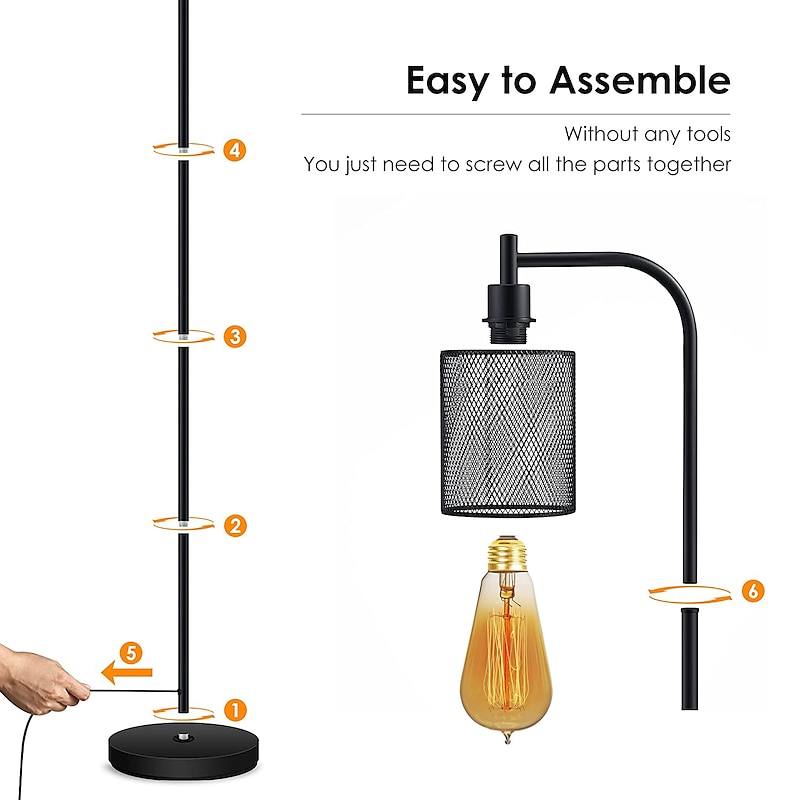 Easy to Assemble

Without any tools
You just need to screw all the parts together

4

3

2

5

1

6