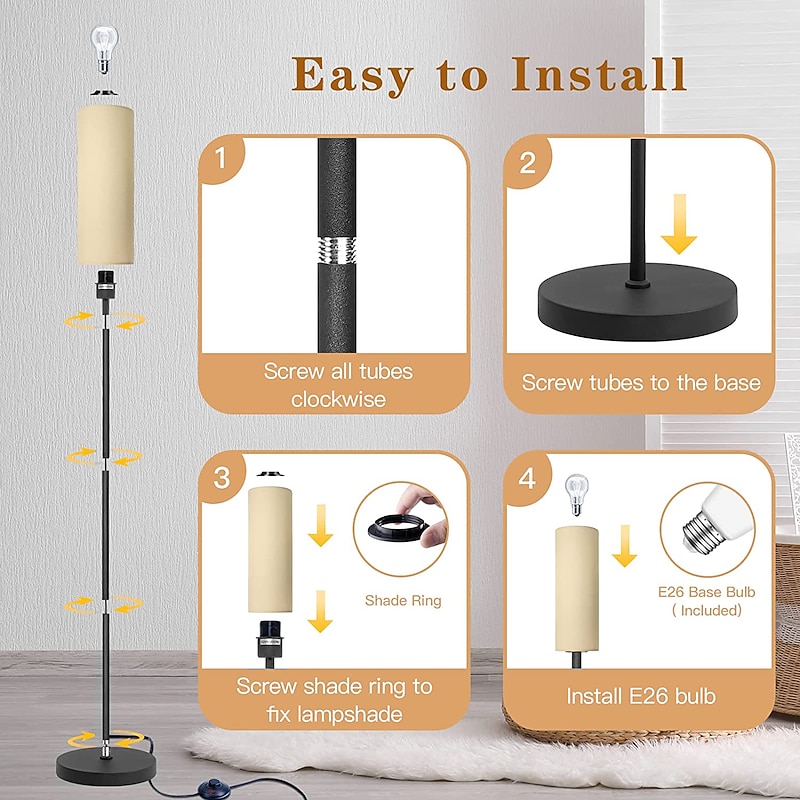 Easy to Install

1

Screw all tubes clockwise

2

Screw tubes to the base

3

Shade Ring

Screw shade ring to fix lampshade

4

E26 Base Bulb ( Included)

Install E26 bulb