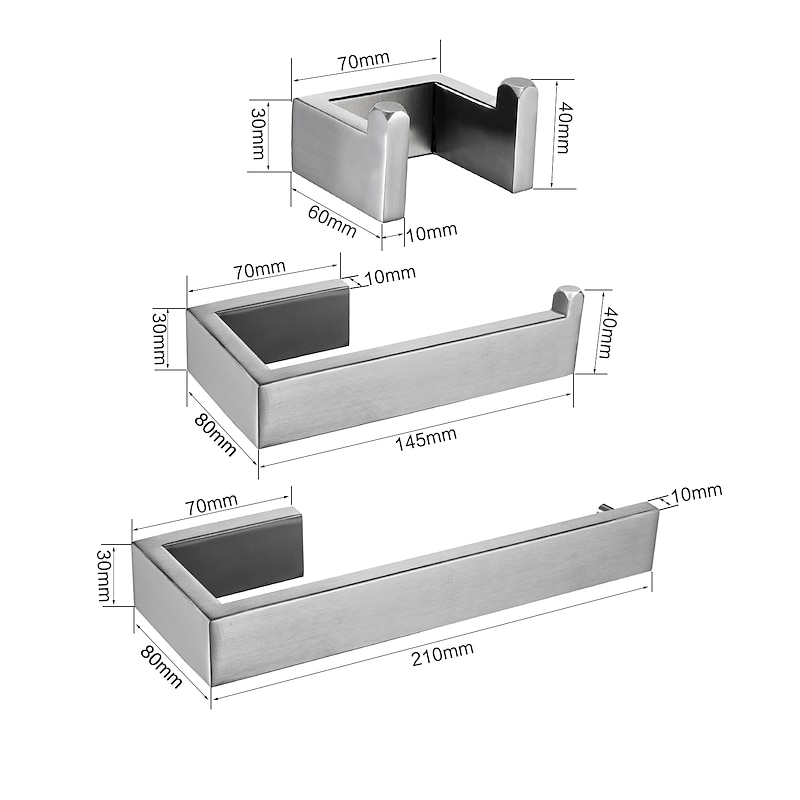 70mm
30mm
40mm
60mm
10mm

70mm
10mm
30mm
40mm
80mm
145mm

70mm
10mm
30mm
80mm
210mm