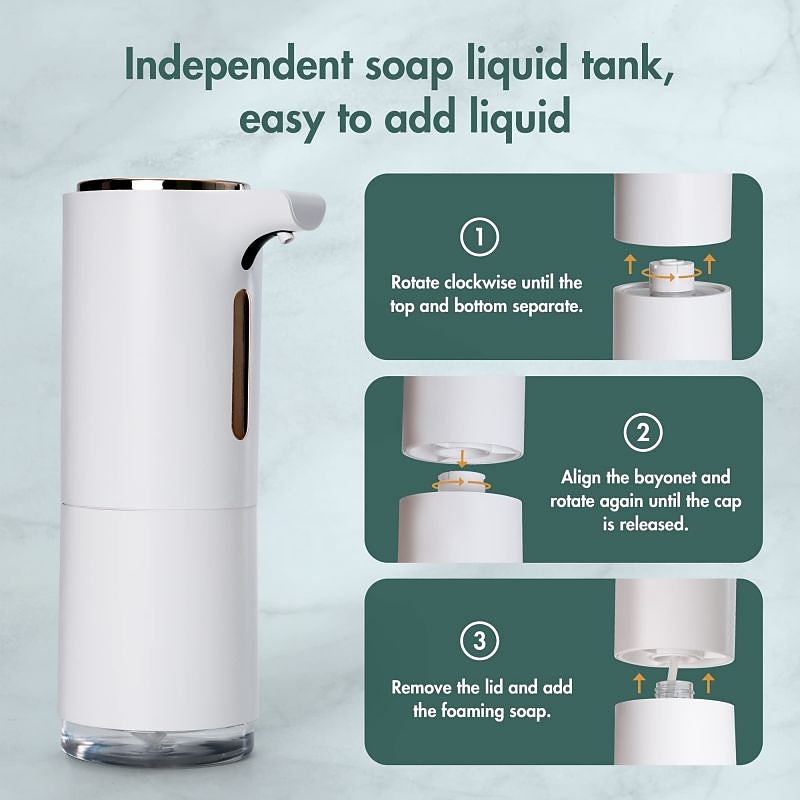 Independent soap liquid tank, easy to add liquid

1

Rotate clockwise until the top and bottom separate.

2

Align the bayonet and rotate again until the cap is released.

3

Remove the lid and add the foaming soap.