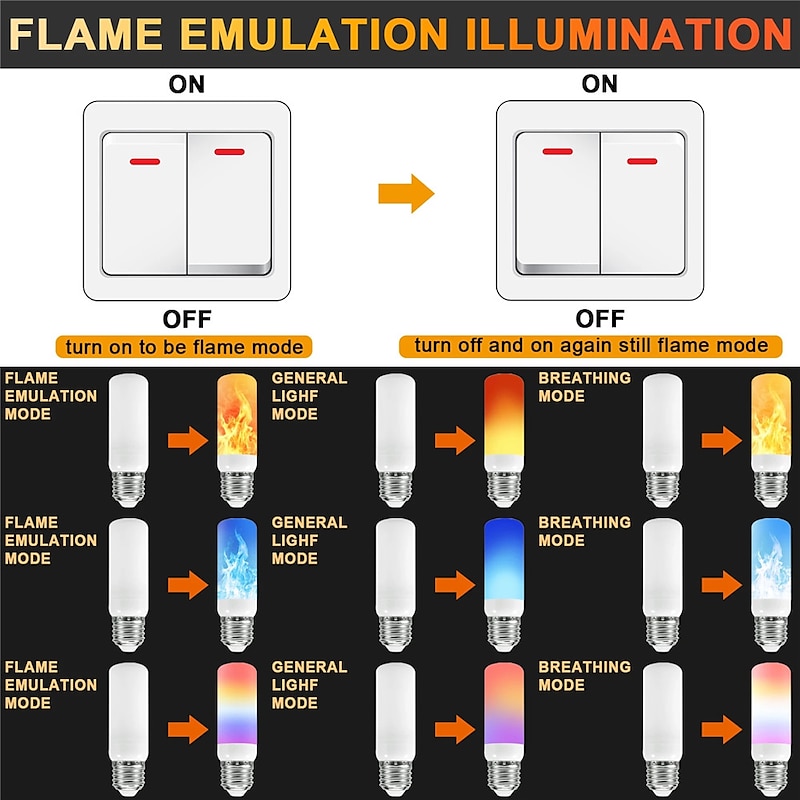 FLAME EMULATION ILLUMINATION

ON

OFF

turn on to be flame mode

ON

OFF

turn off and on again still flame mode

FLAME EMULATION MODE

GENERAL LIGHF MODE

BREATHING MODE

FLAME EMULATION MODE

GENERAL LIGHF MODE

BREATHING MODE

FLAME EMULATION MODE

GENERAL LIGHF MODE

BREATHING MODE