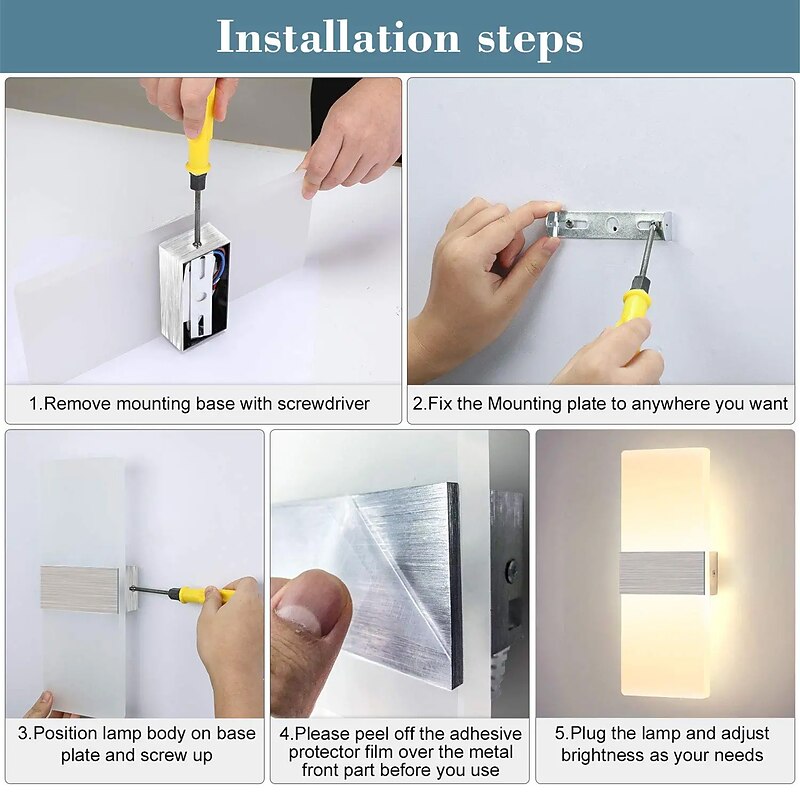 Installation steps

1.Remove mounting base with screwdriver

2.Fix the Mounting plate to anywhere you want

3.Position lamp body on base plate and screw up

4.Please peel off the adhesive protector film over the metal front part before you use

5.Plug the lamp and adjust brightness as your needs