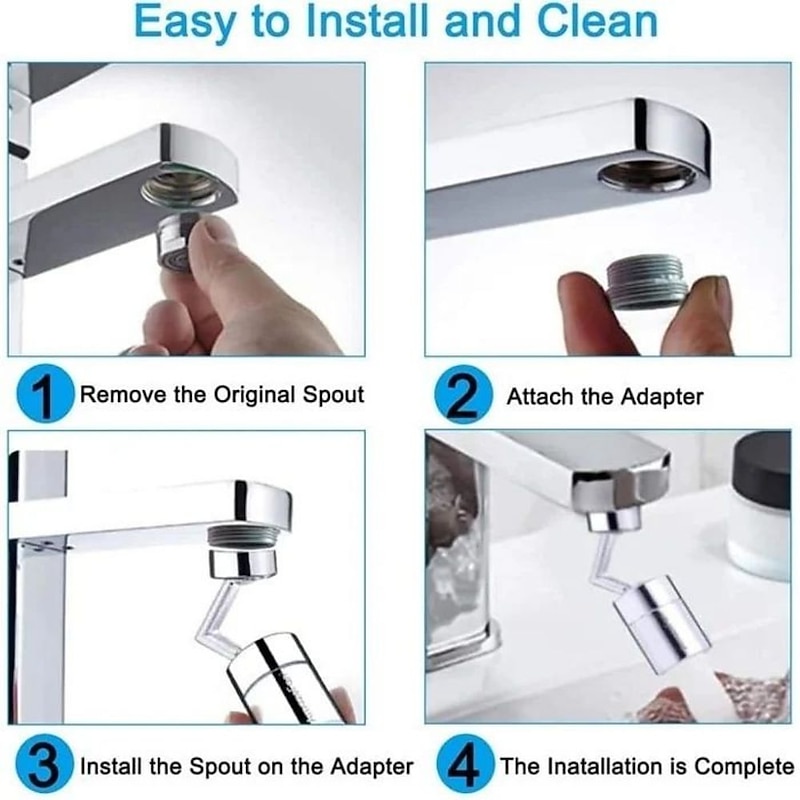 Easy to Install and Clean

1 Remove the Original Spout

2 Attach the Adapter

3 Install the Spout on the Adapter

4 The Inatallation is Complete