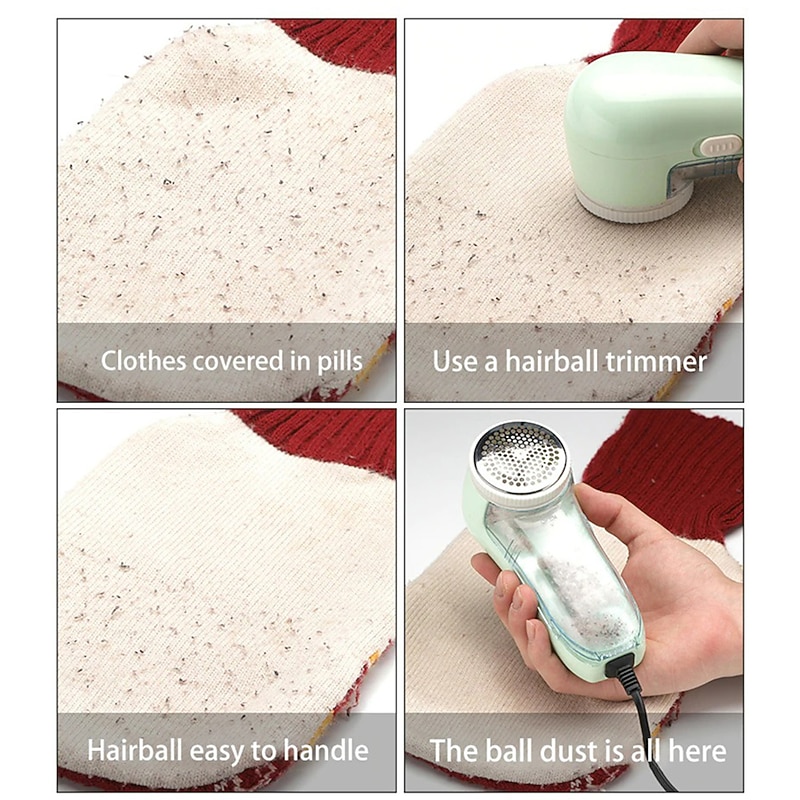 Clothes covered in pills

Use a hairball trimmer

Hairball easy to handle

The ball dust is all here