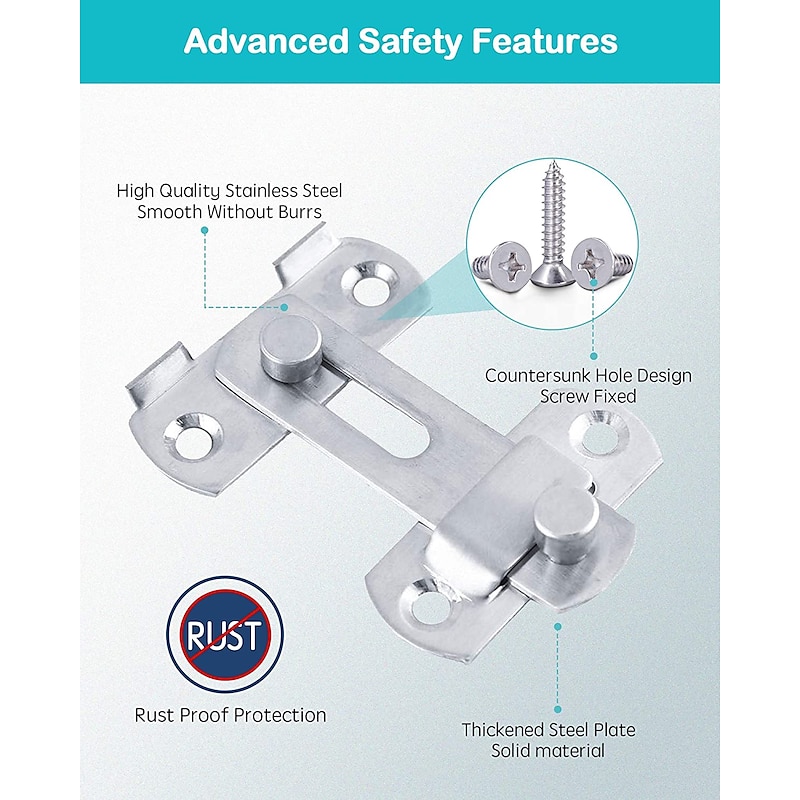 Advanced Safety Features

High Quality Stainless Steel
Smooth Without Burrs

Countersunk Hole Design
Screw Fixed

RUST

Rust Proof Protection

Thickened Steel Plate
Solid material